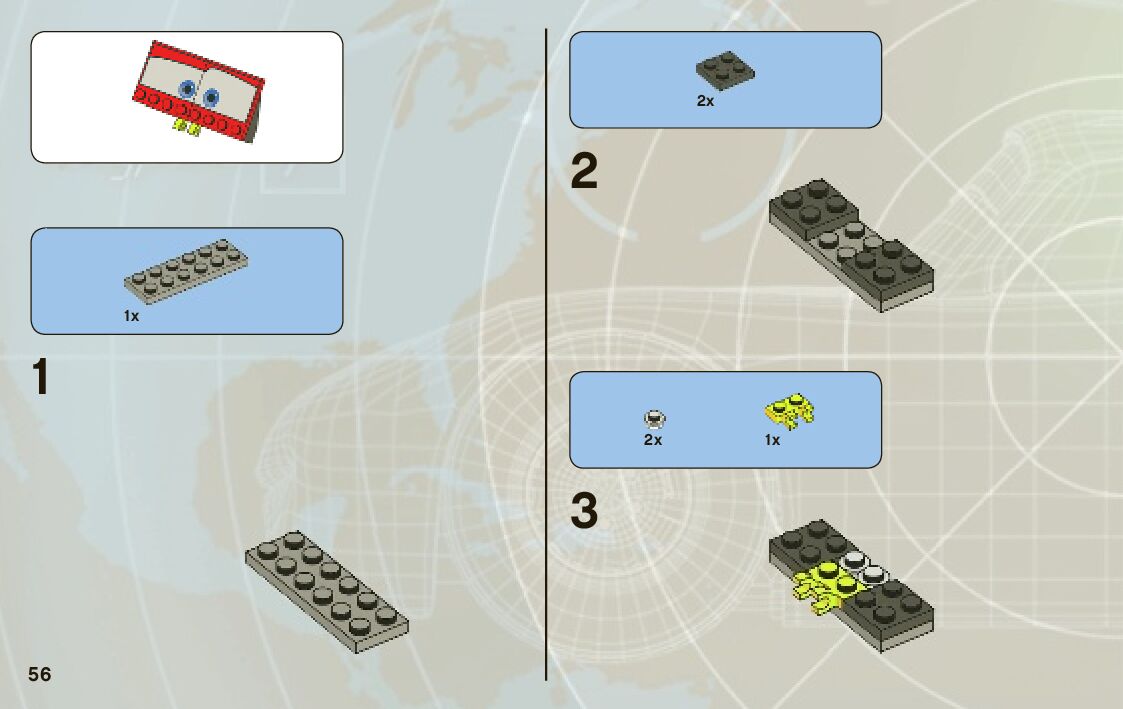 1x

1

56

2x

2

2x

1x

3