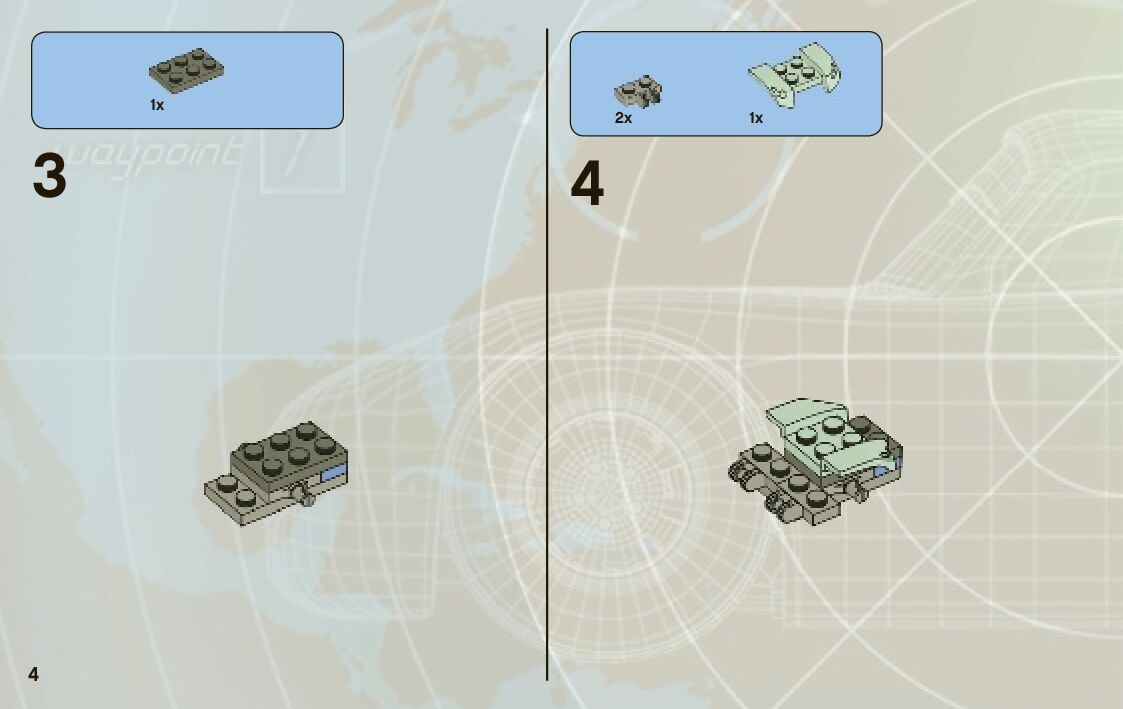 1x

3

waypoint

2x

1x

4

4