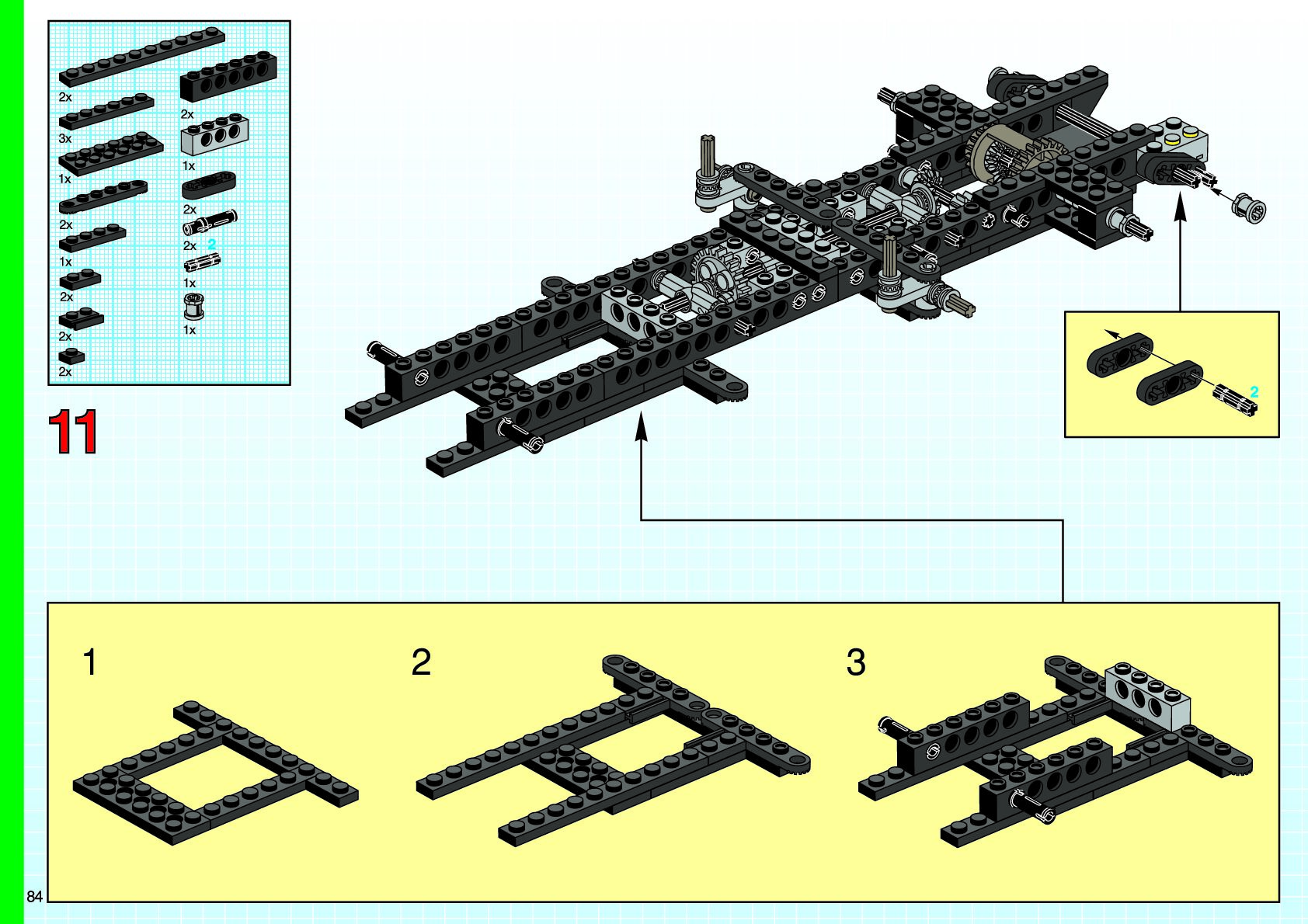 2x
3x
1x
2x
1x
2x
2x
2x
2x
1x
2x
2x
2
1x
1x

11

2

1
2
3

84