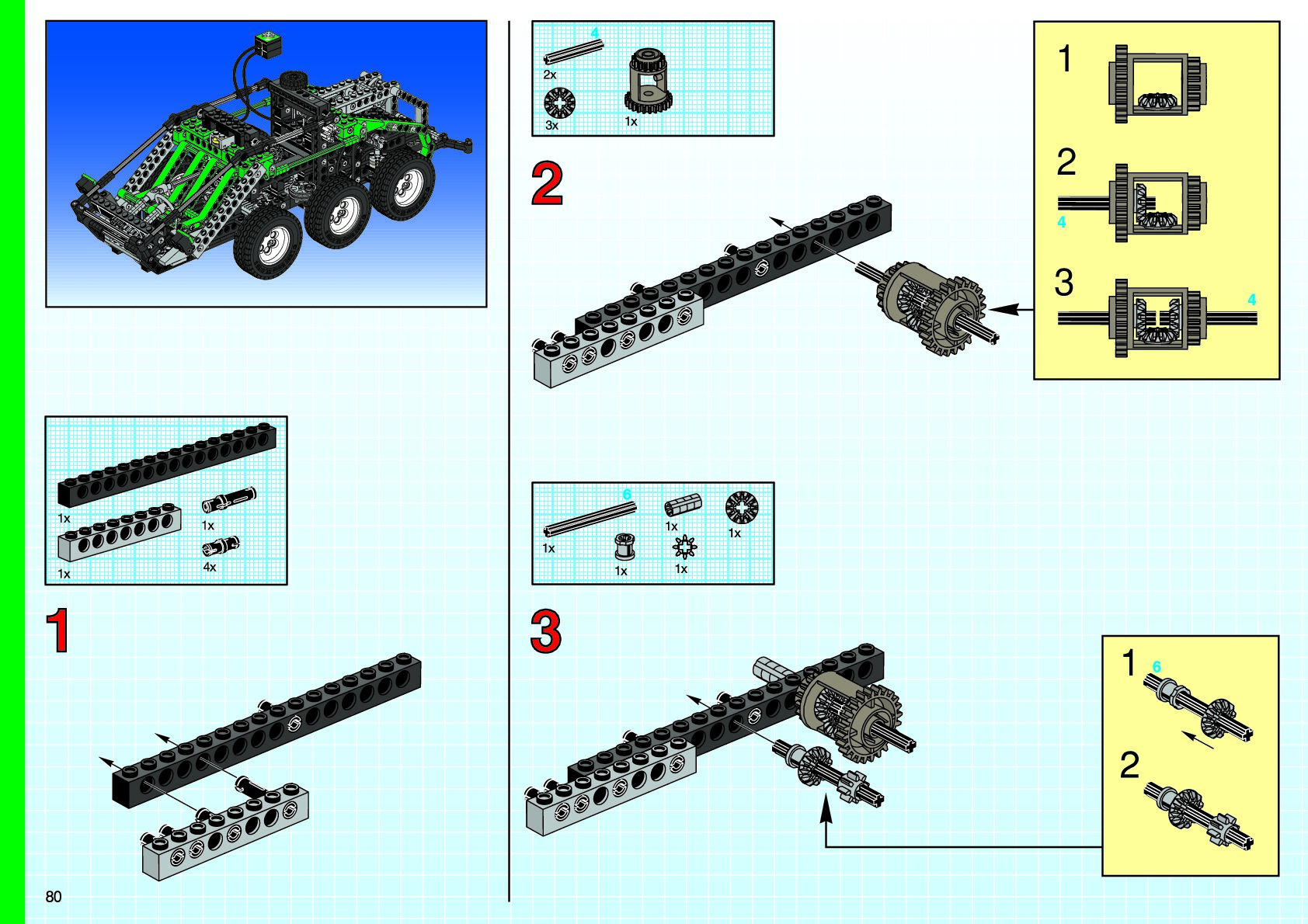 1x
1x
1x
4x

1

80

4
2x
3x
1x

2

1
2
4
3
4

6
1x
1x
1x
1x
1x

3

1
6
2