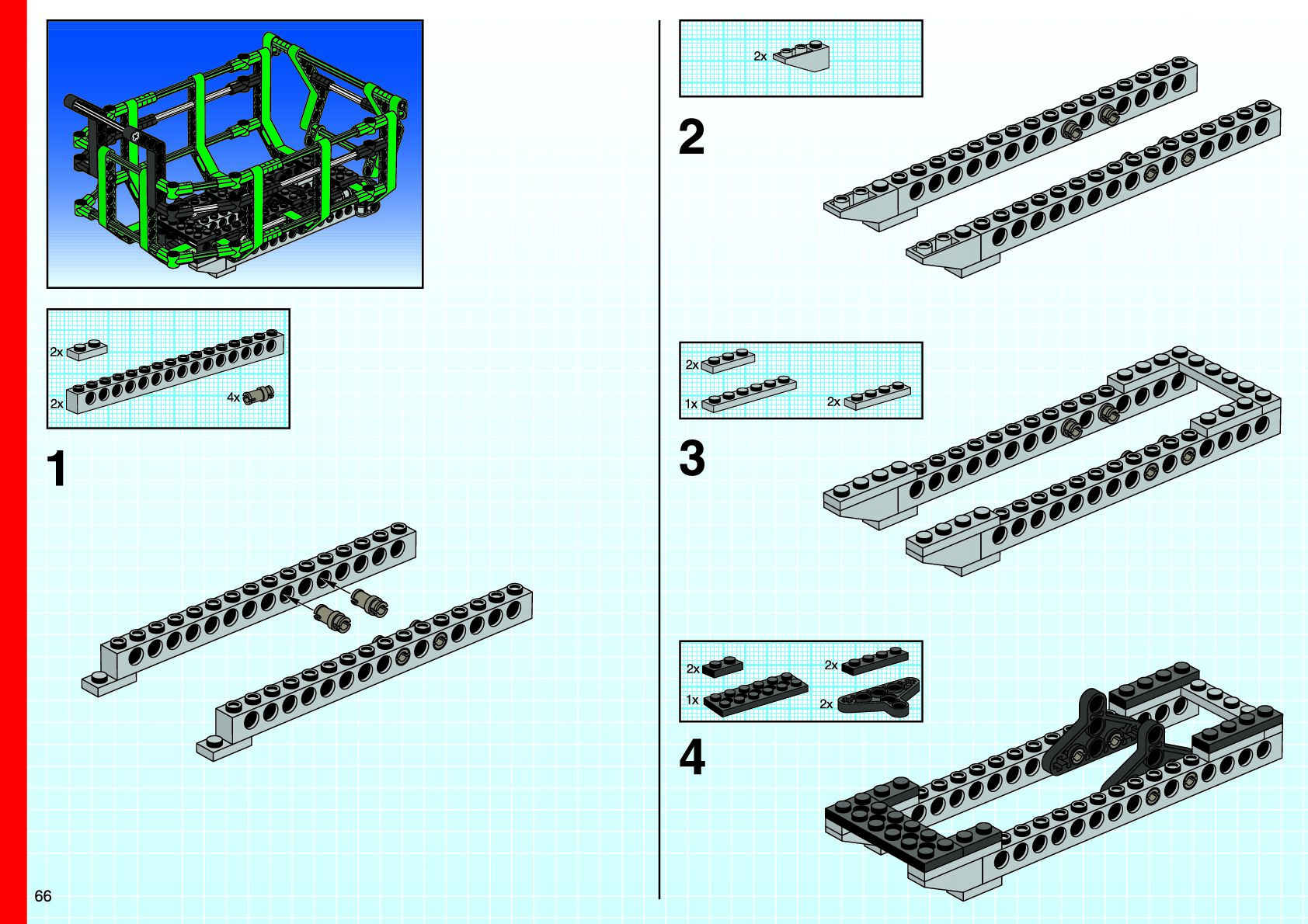 2x
2x
4x

1

2x

2

2x
1x
2x

3

2x
2x
1x
2x

4

66