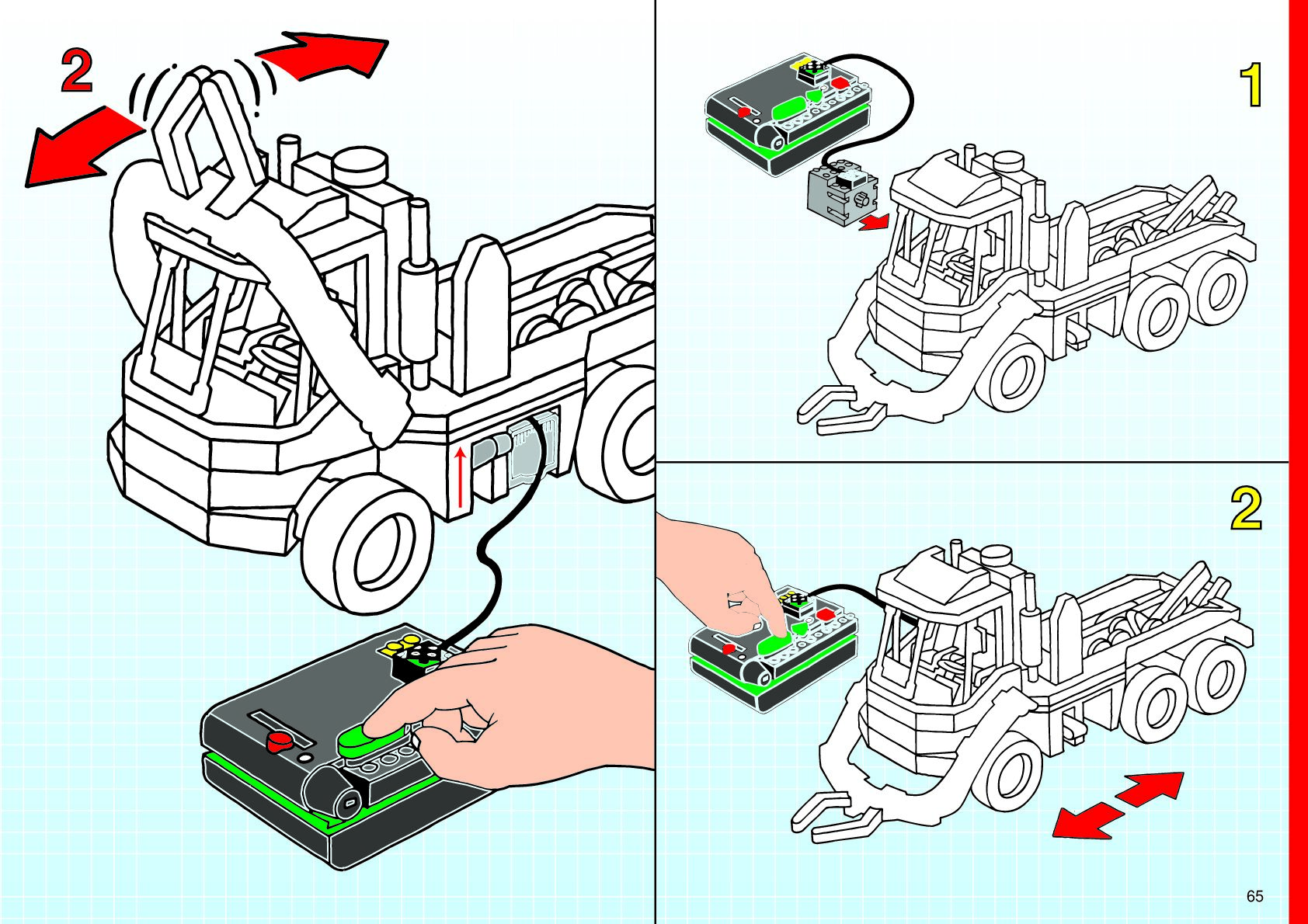 2

1

2

65