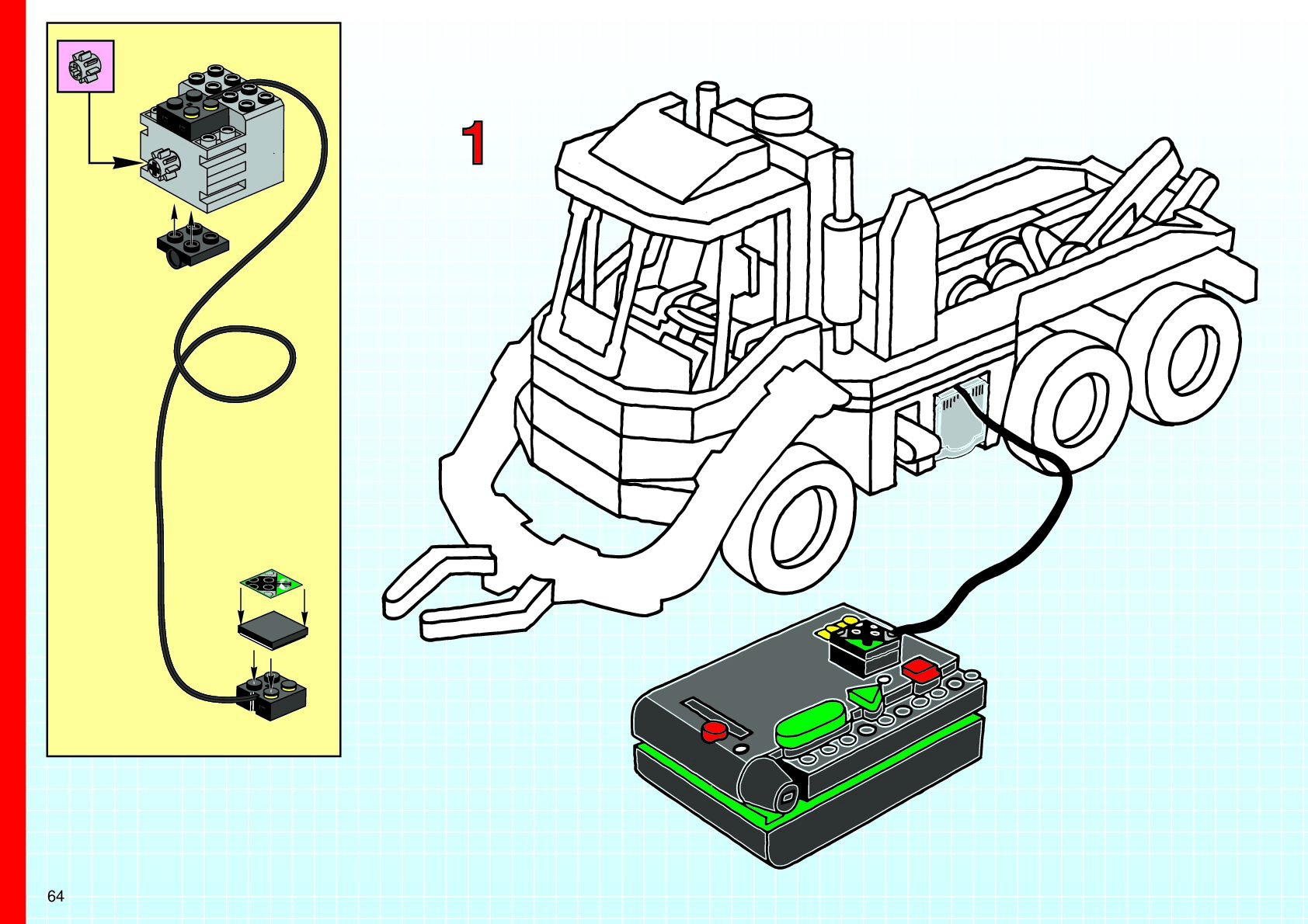 1

64