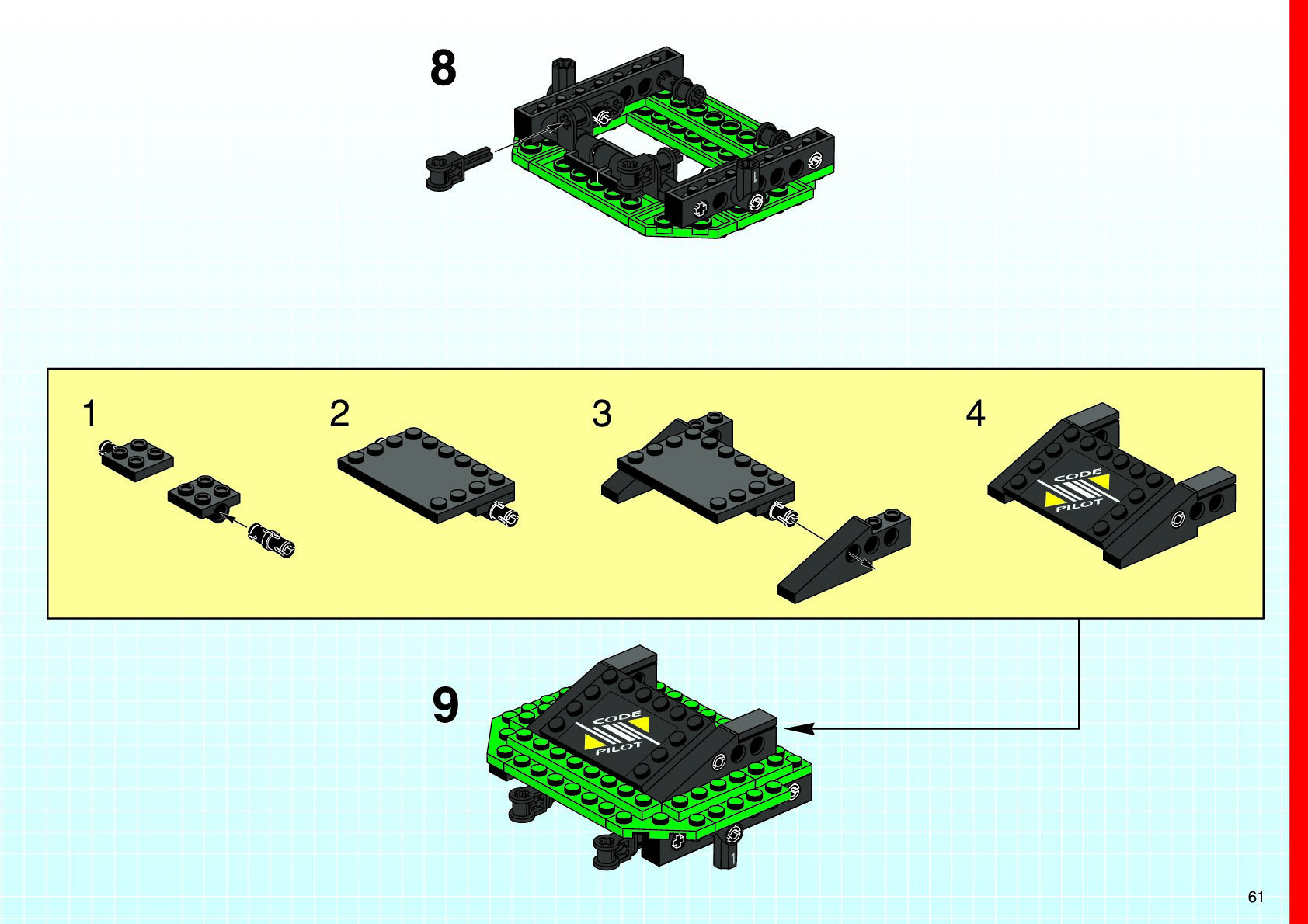 8

1

2

3

4

CODE
PILOT

9

CODE
PILOT

61