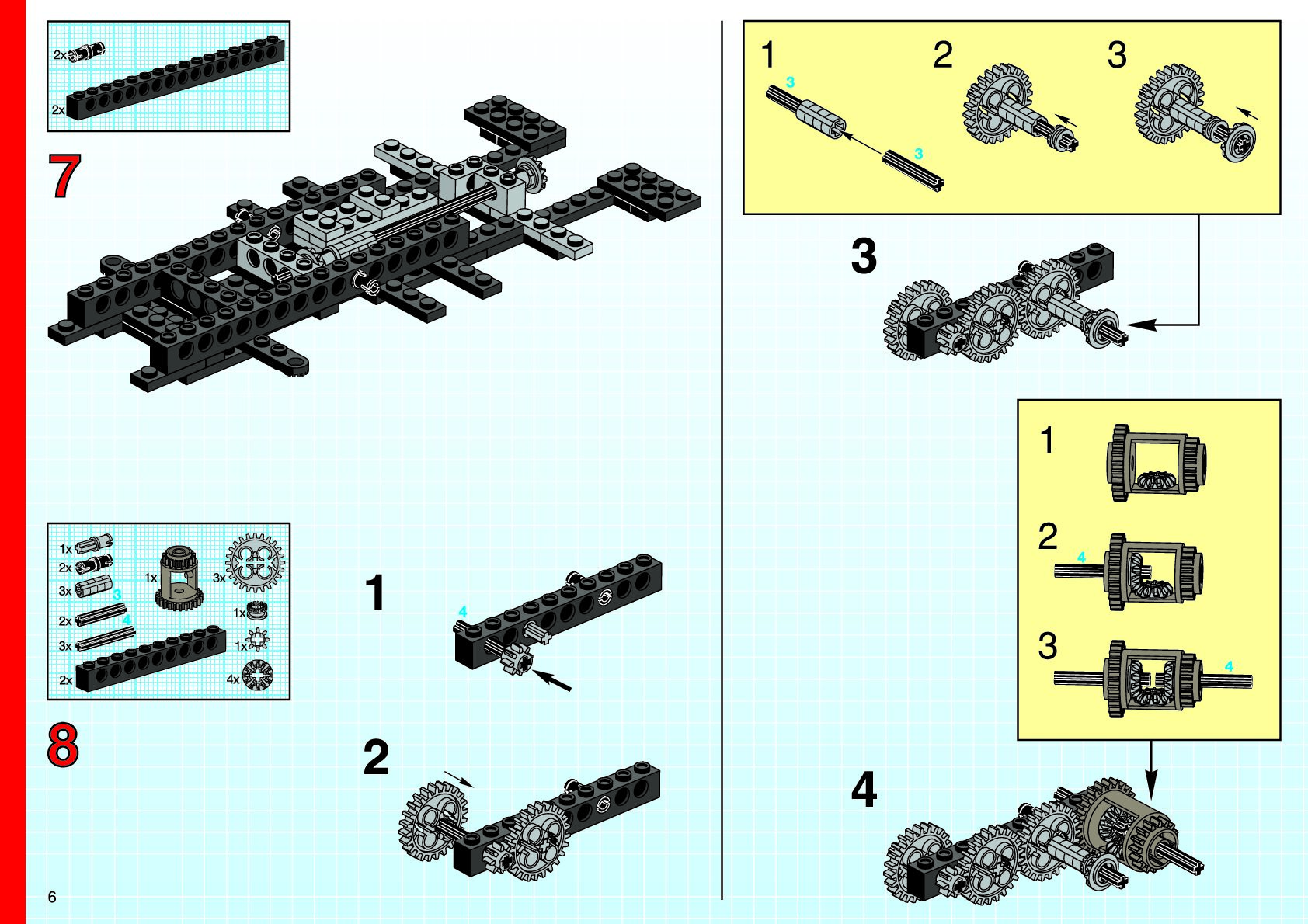 2x
2x
7
1x
2x
3x
3
2x
4
3x
2x
1x
3x
1x
1x
4x
8
1
4
2
6
1
3
3
2
3
3
1
2
4
3
4
4