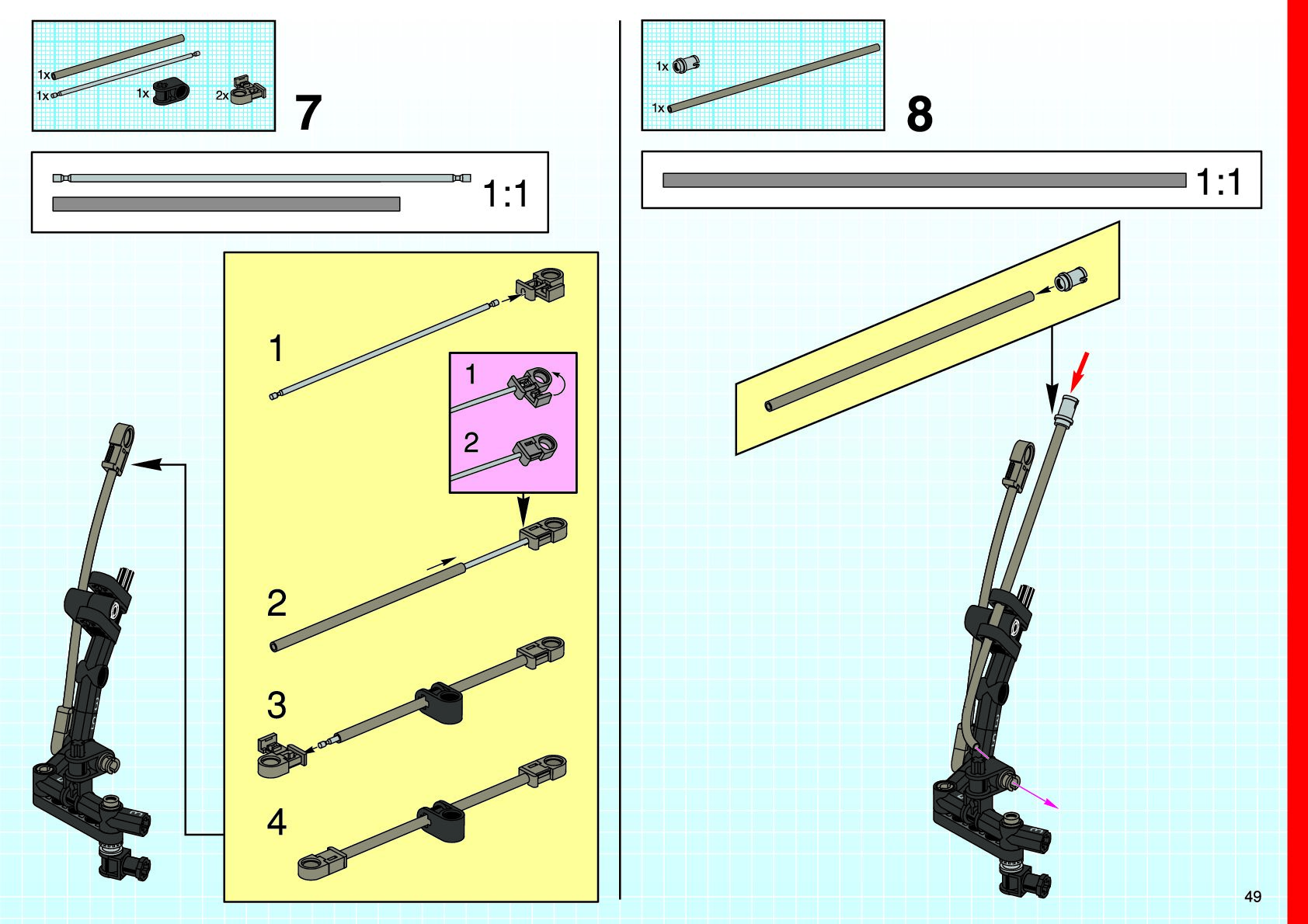 1x
1x
1x
2x

7

1:1

1

1

2

2

3

4

1x
1x

8

1:1

49