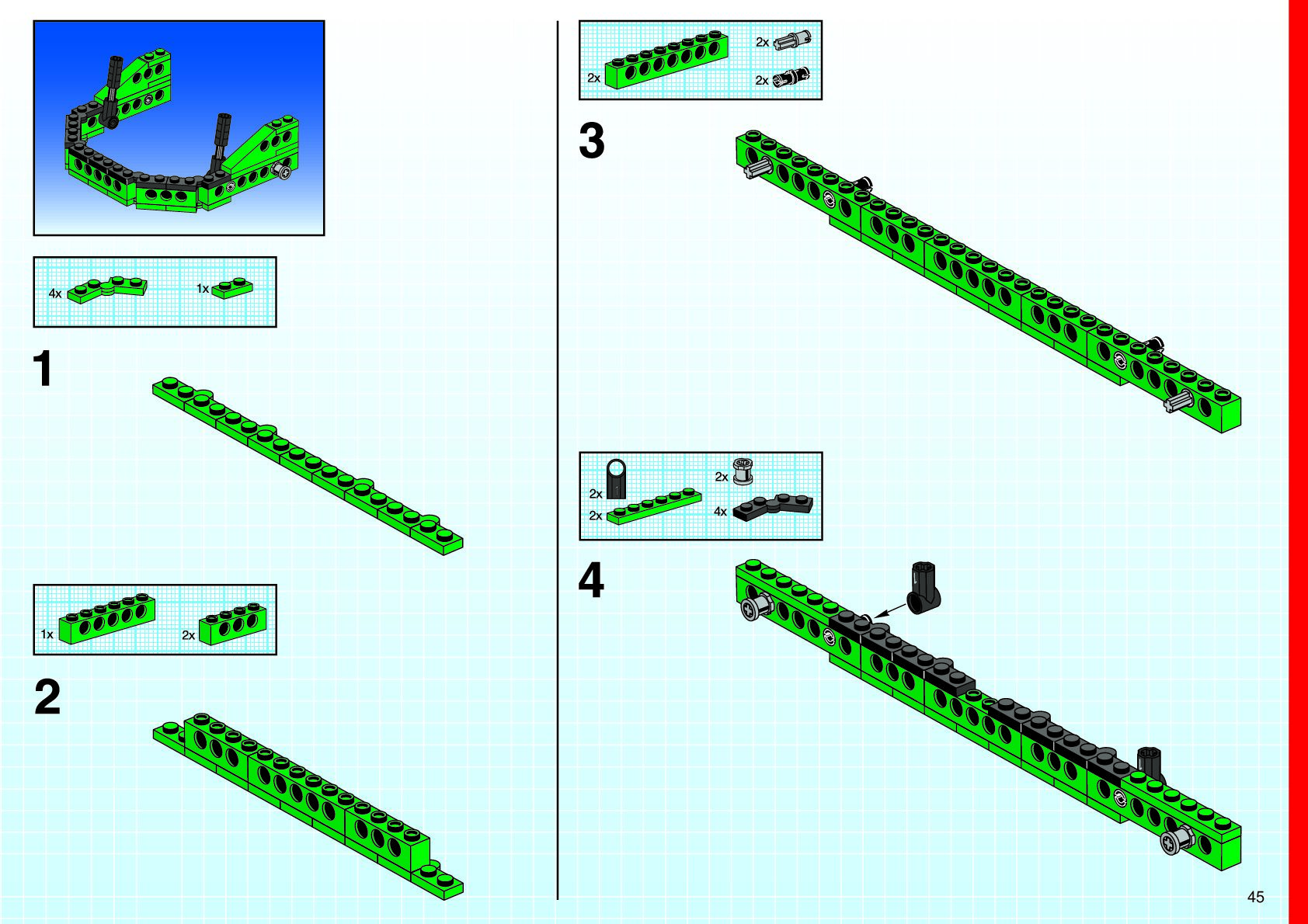 4x
1x

1

1x
2x

2

2x
2x
2x

3

2x
2x
2x
4x

4

45