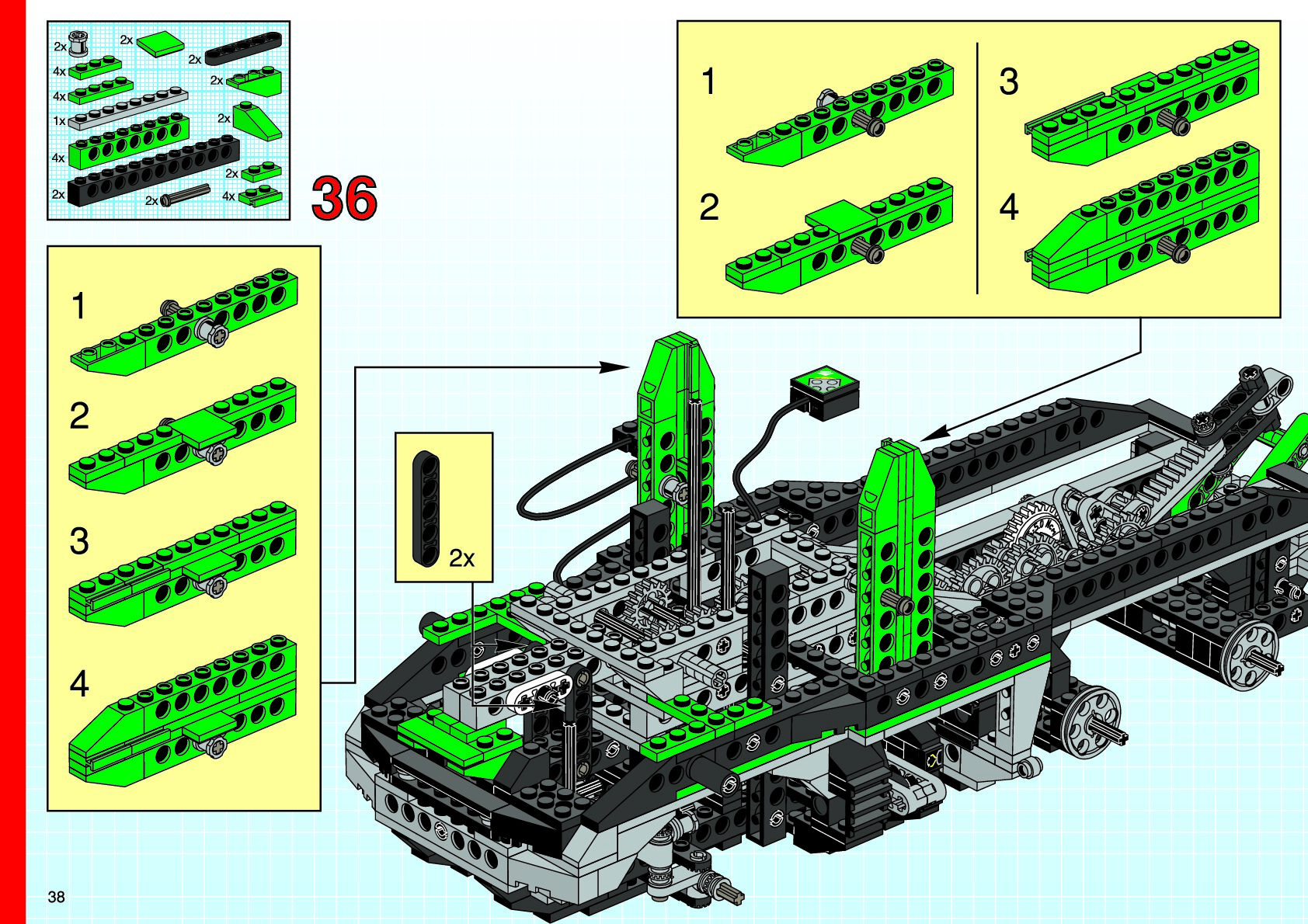 2x
2x
2x
4x
2x
4x
1x
2x
4x
2x
2x
2x
4x

36

1
2
3
4

1
2
3
4

2x

38