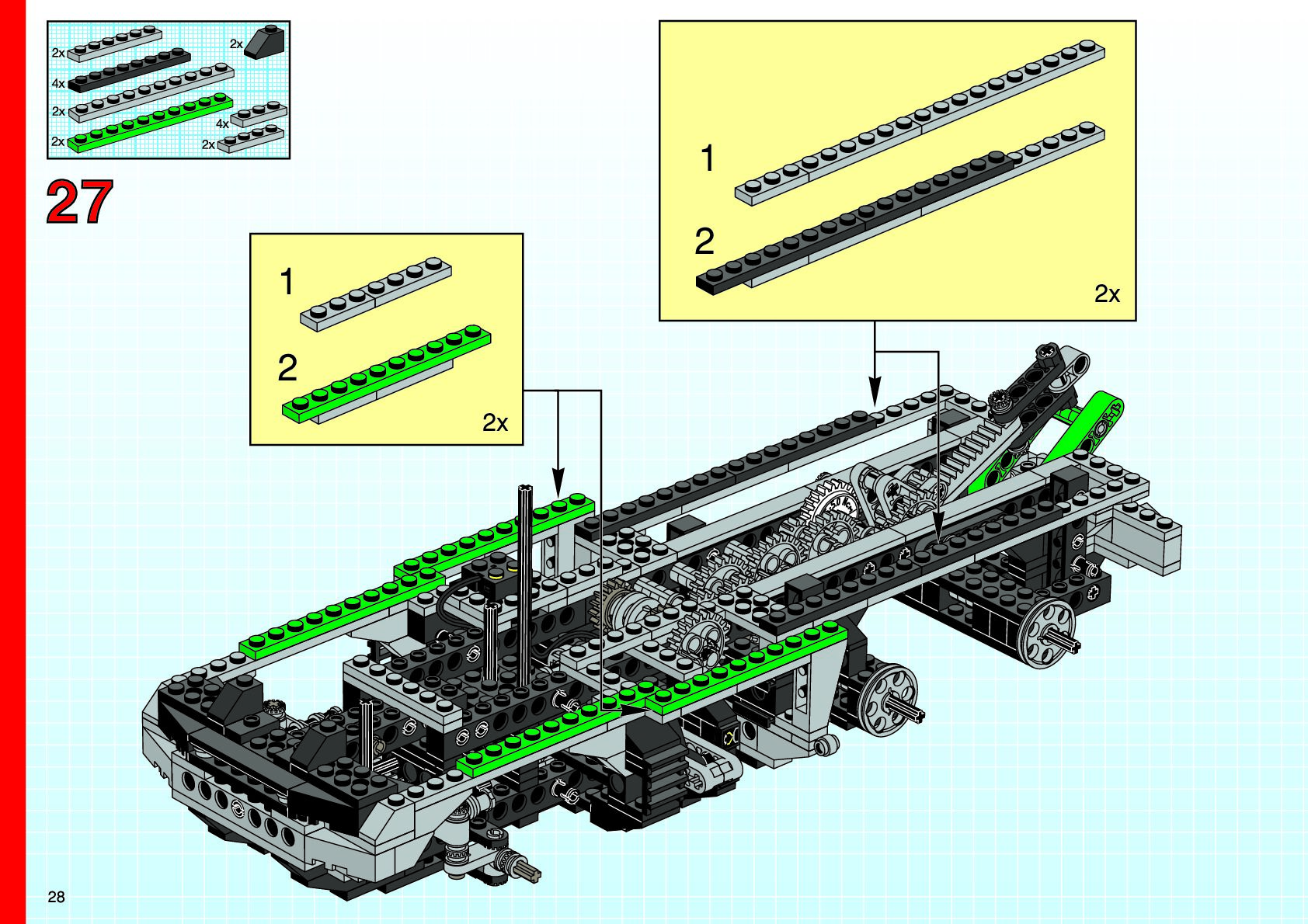 2x
2x
4x
2x
4x
2x
2x

27

1
2
2x

1
2
2x

28