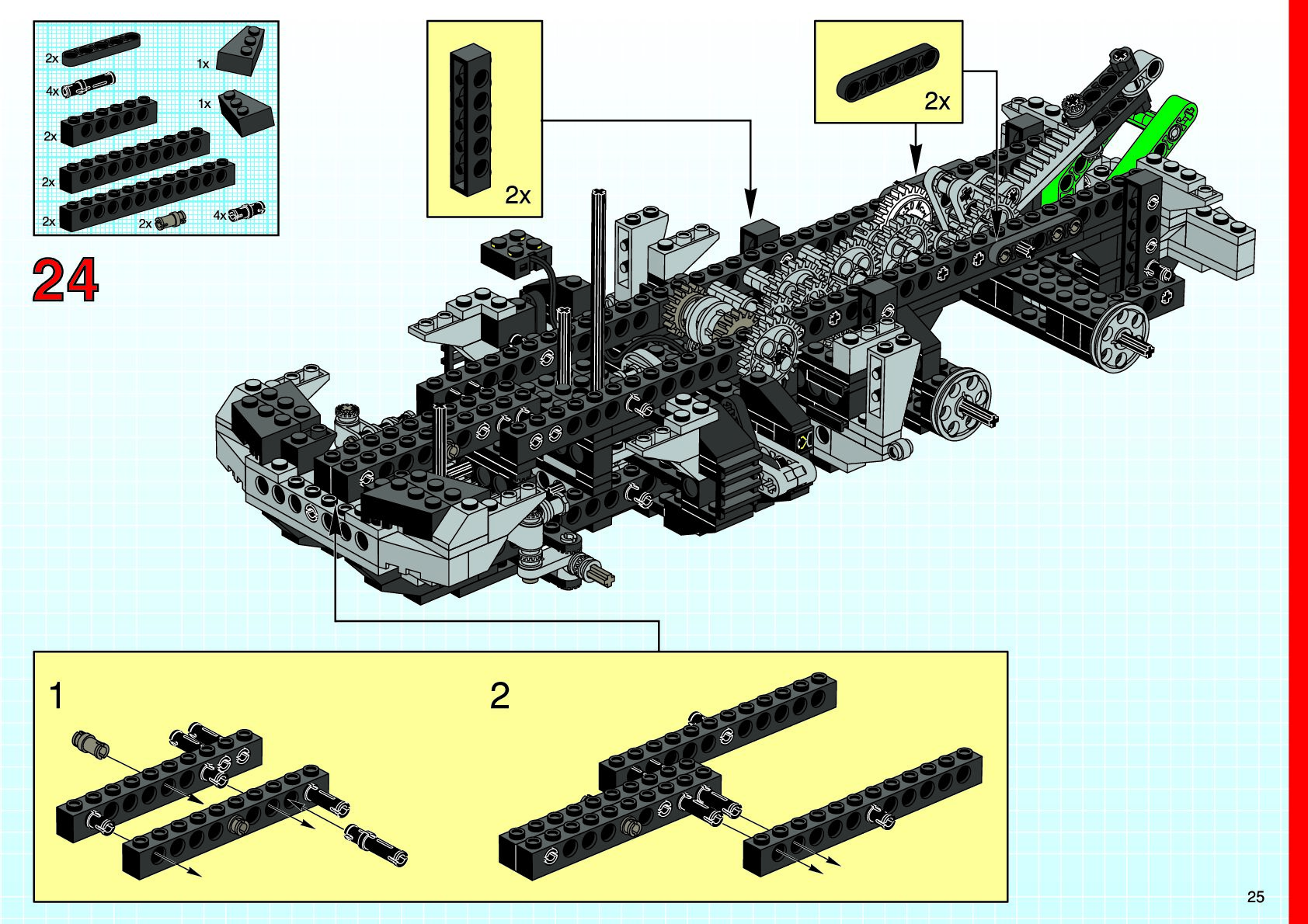 2x
1x
4x
1x
2x
2x
2x
2x
4x

24

2x

2x

1

2

25