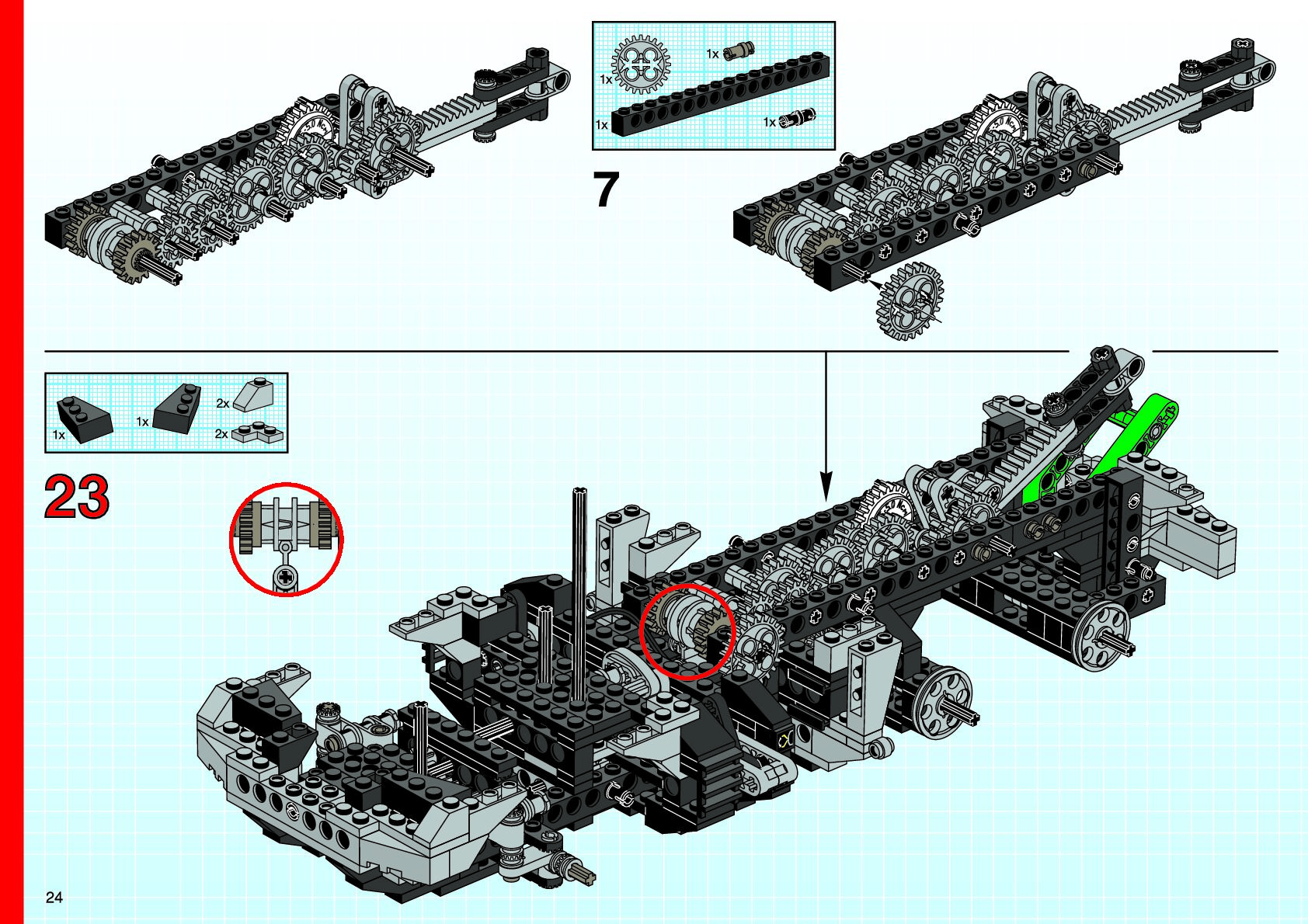 1x
1x
1x
1x

7

1x
1x
2x
2x

23

24