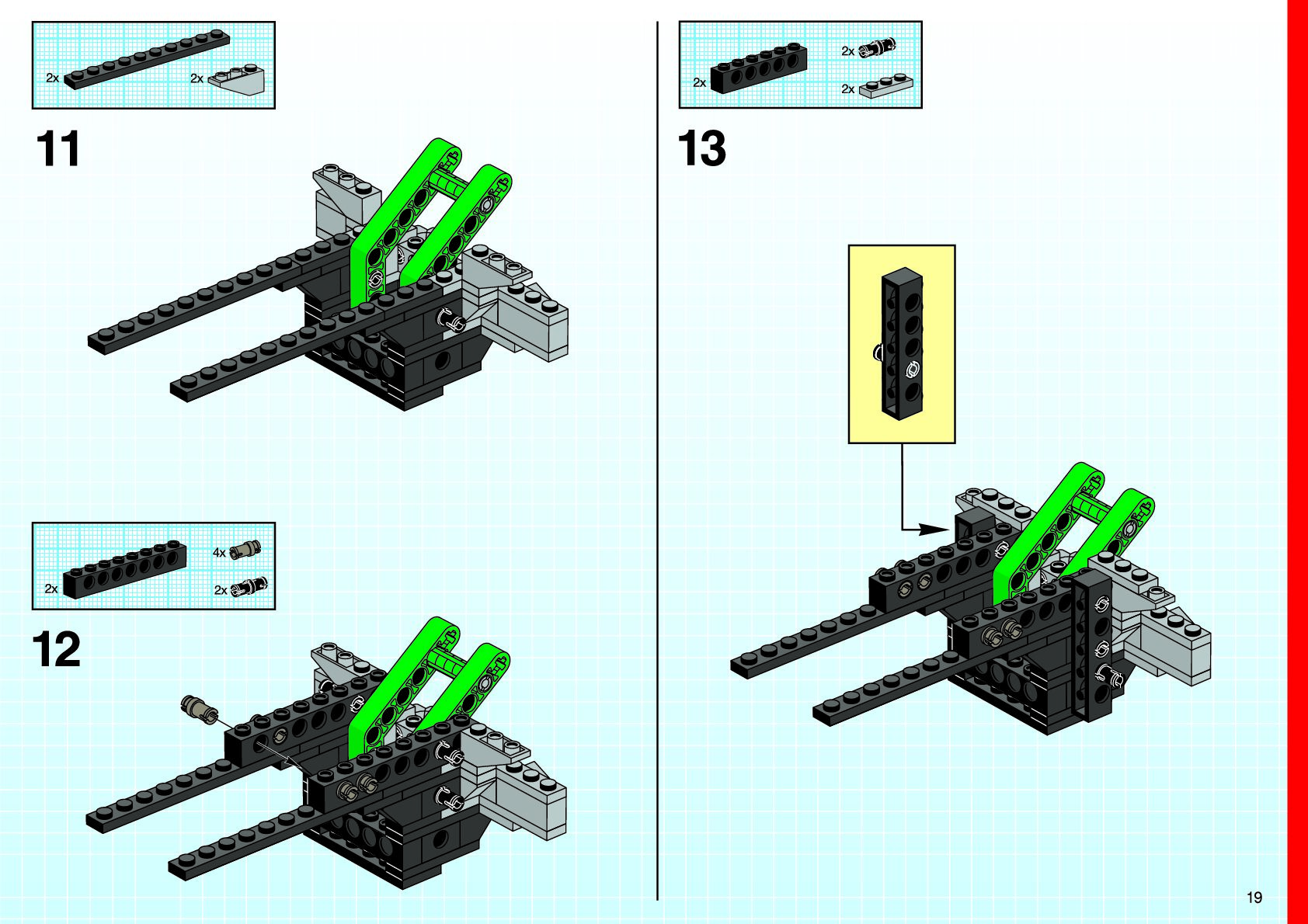 2x
2x

11

2x
4x
2x

12

2x
2x
2x

13

19