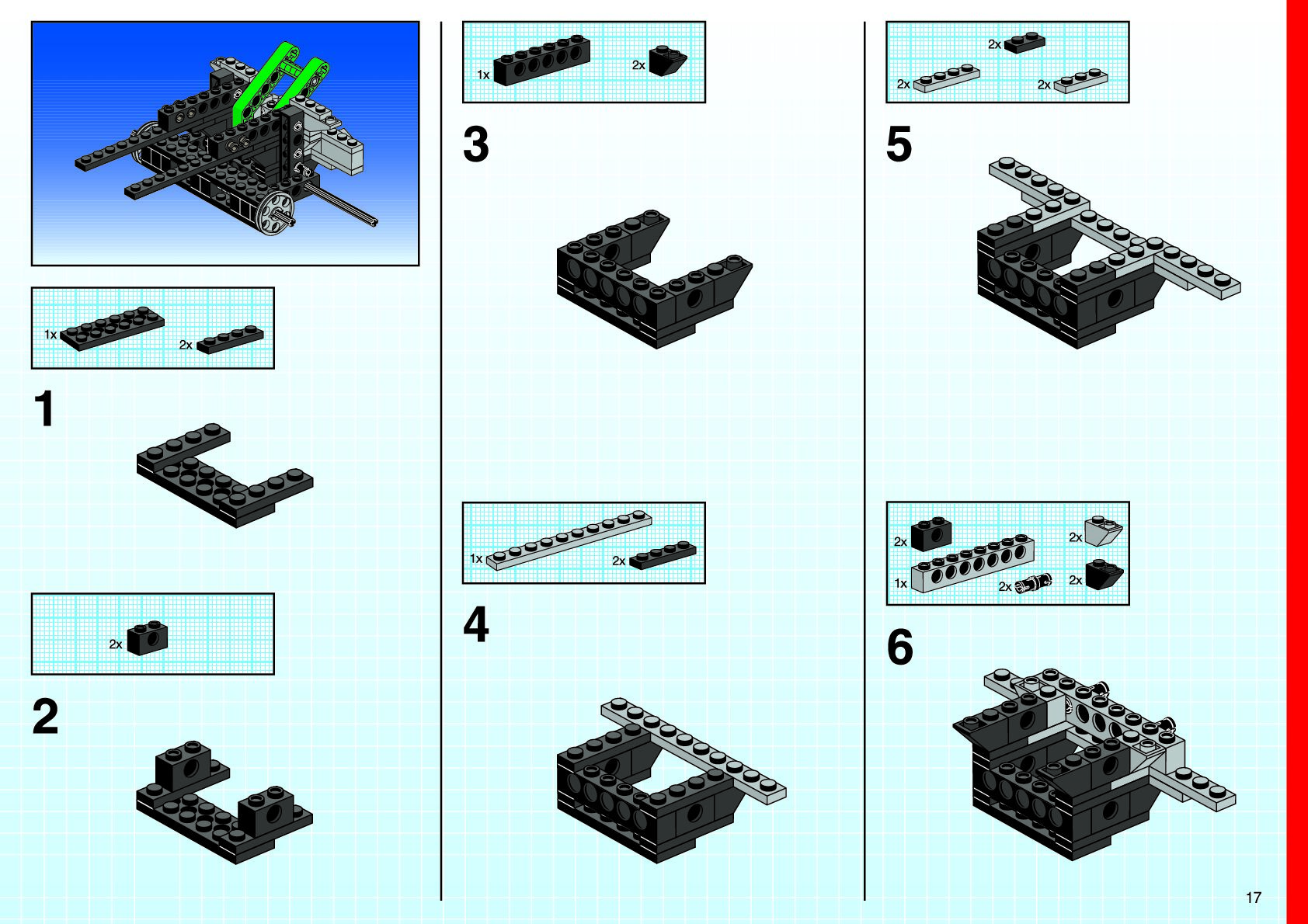 1x
2x

1

2x

2

1x
2x

3

1x
2x

4

2x
2x
2x

5

2x
2x
1x
2x
2x

6

17