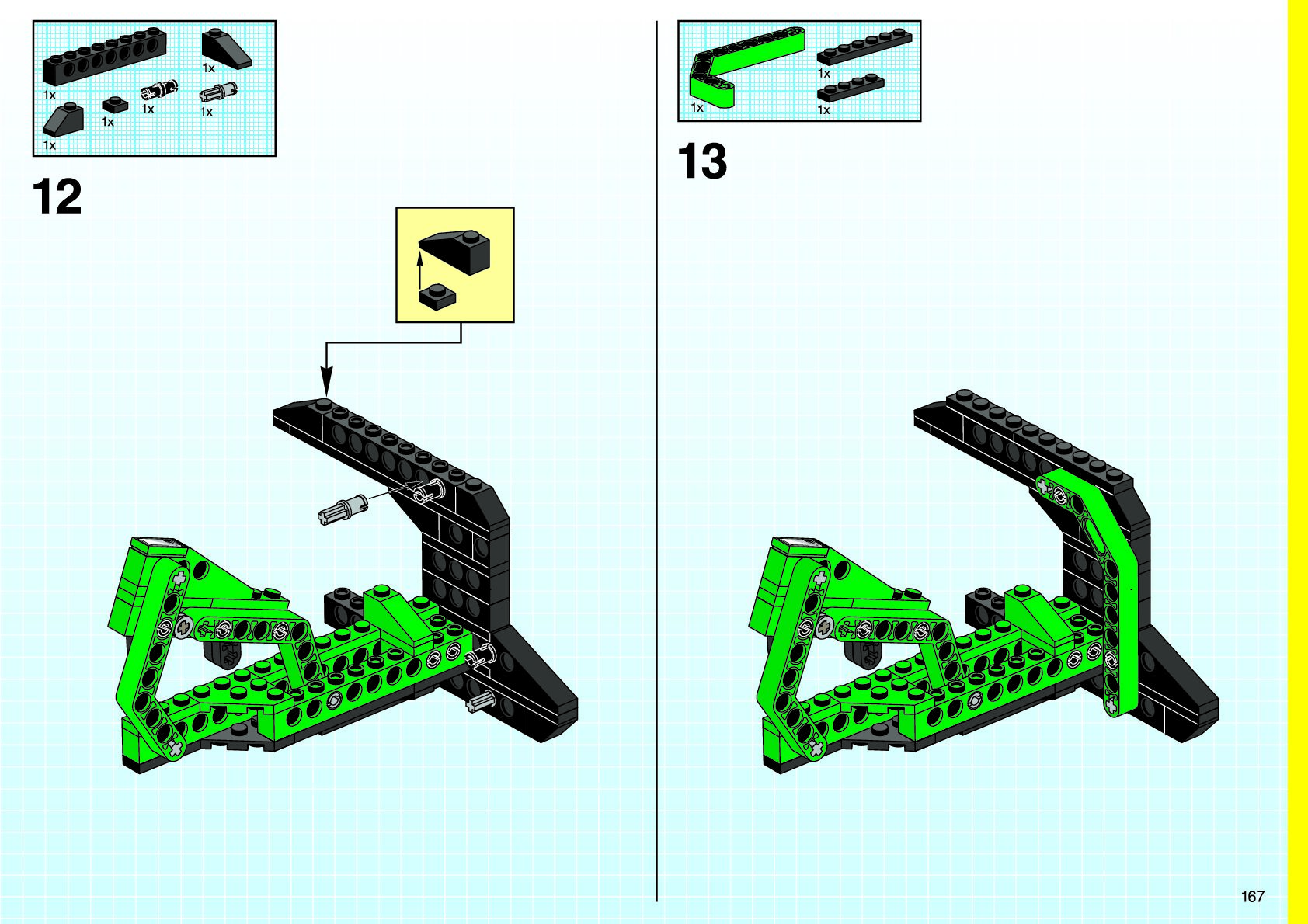 1x
1x
1x
1x
1x
1x

12

1x
1x
1x

13

167