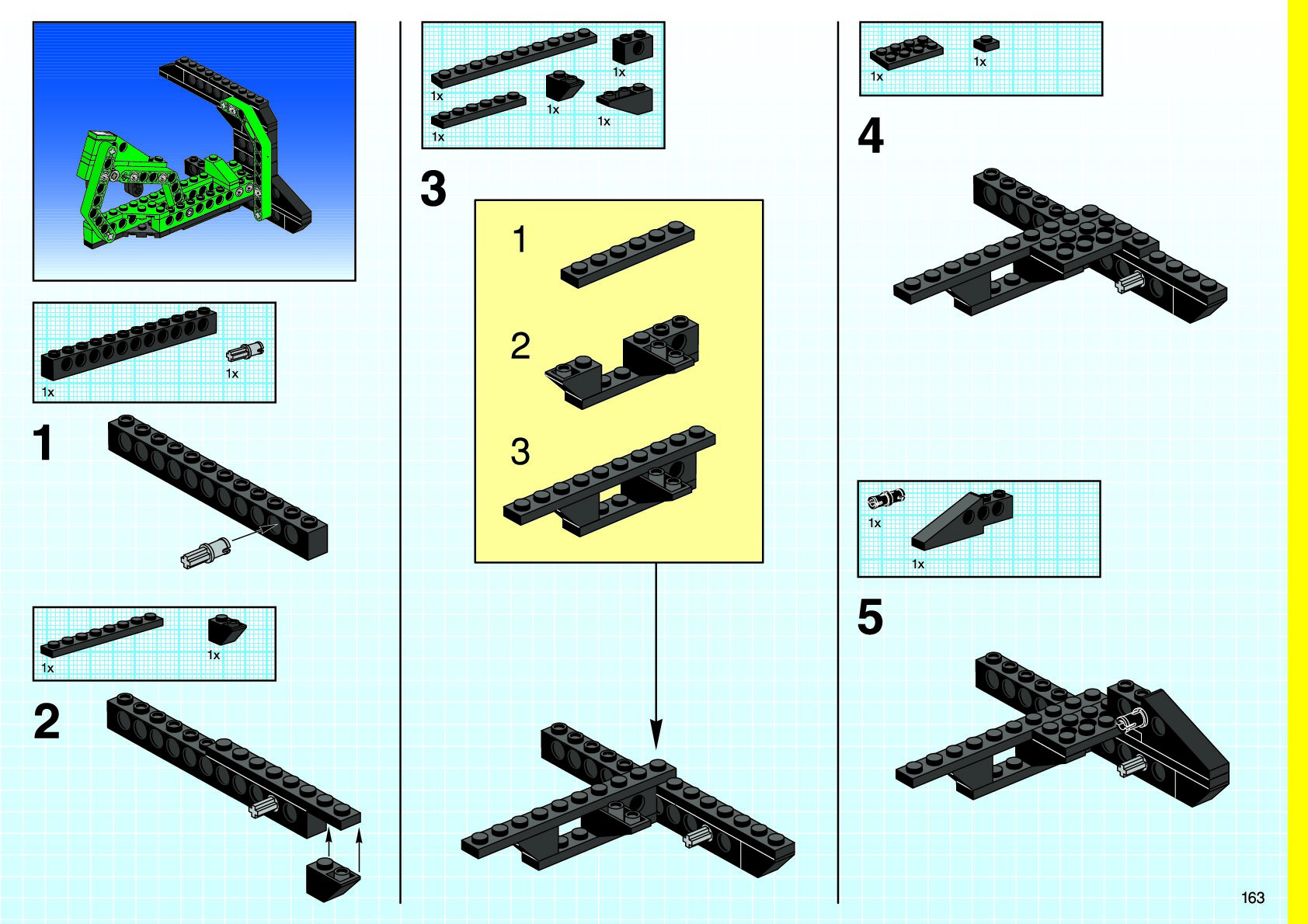 1x

1x

1

1x

1x

2

1x

1x

1x

1x

1x

3

1

2

3

1x

1x

4

1x

1x

5

163