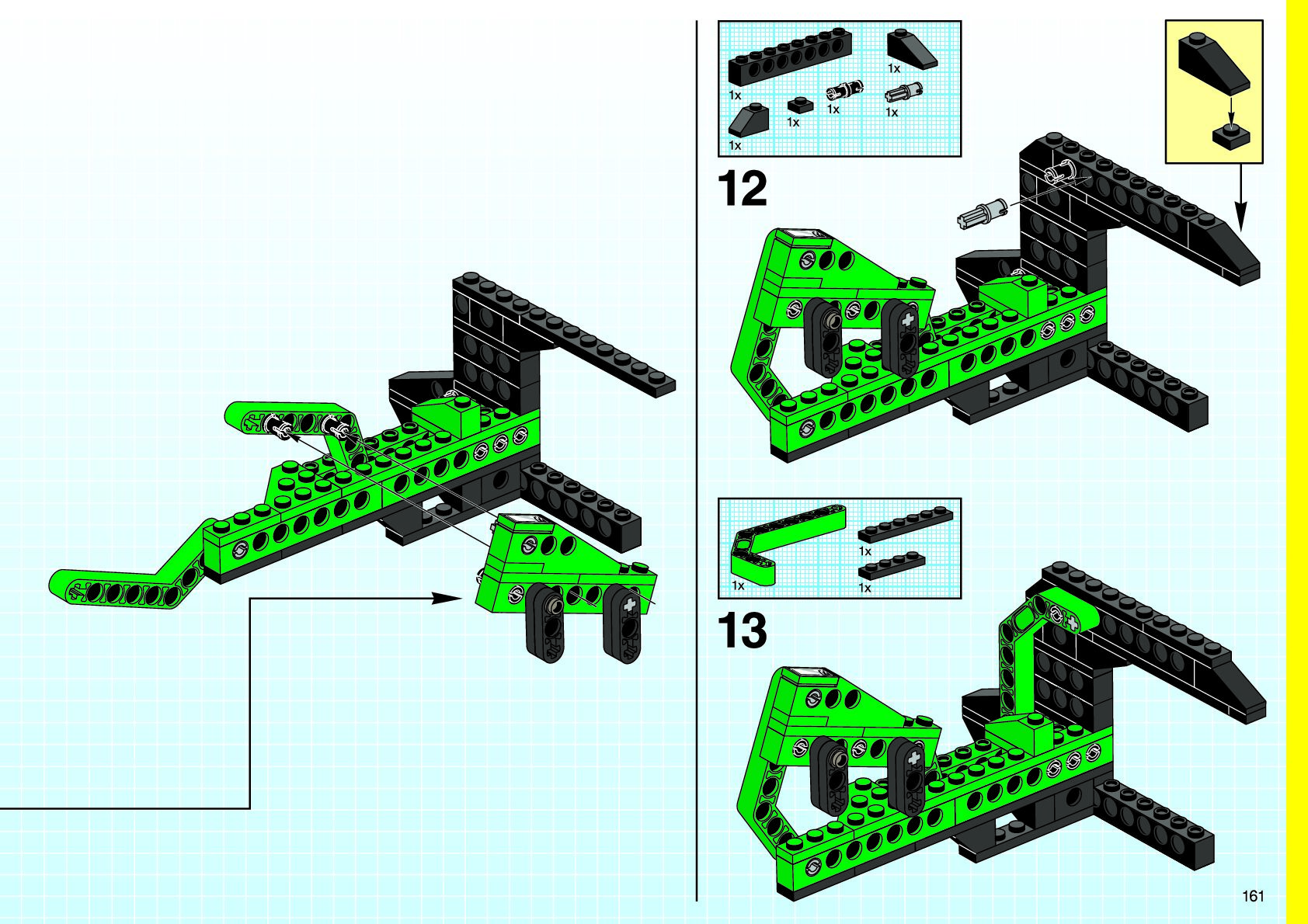 1x
1x
1x
1x
1x
1x

12

1x
1x
1x

13

161