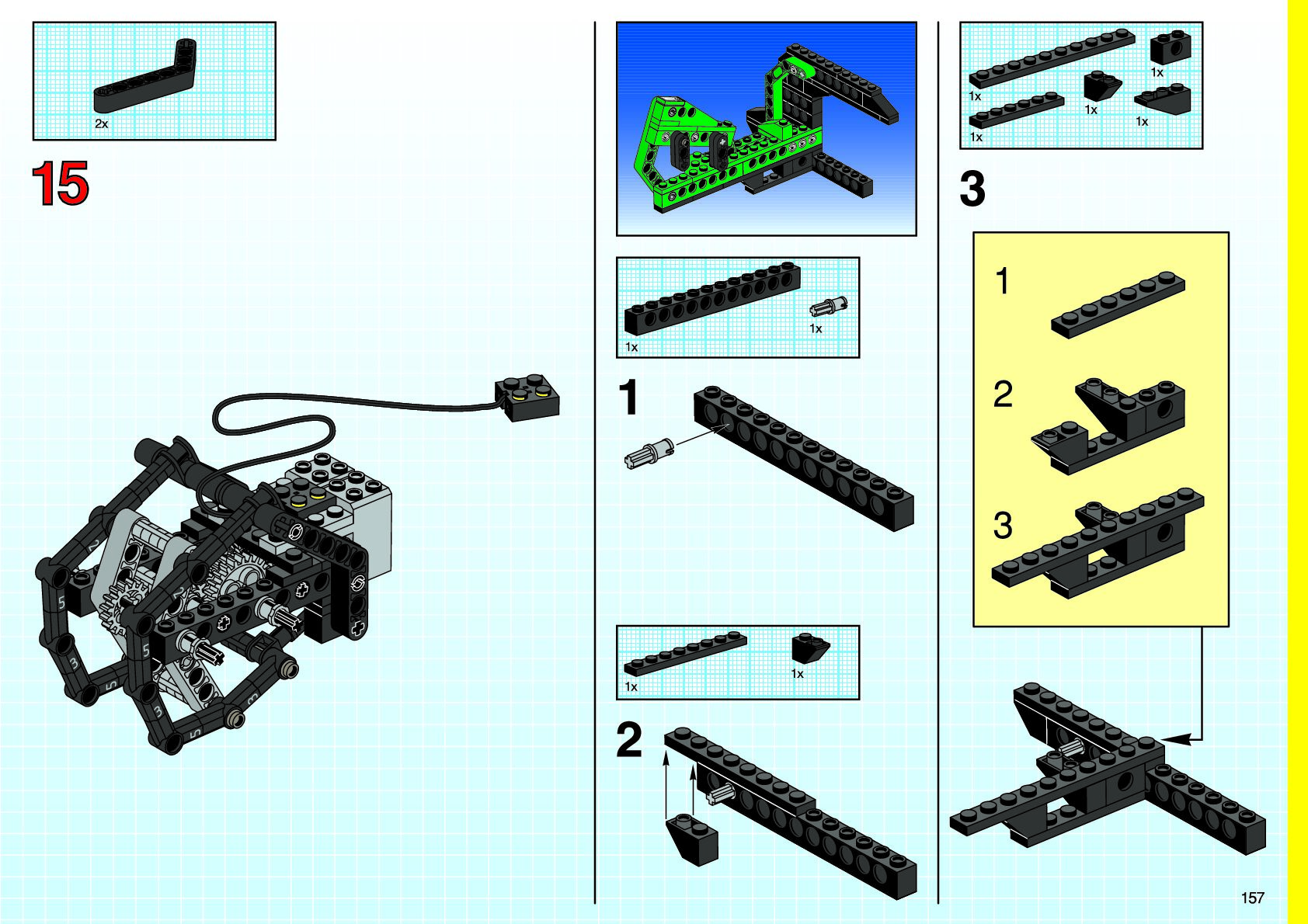 2x

15

1x

1x

1

1x

1x

2

1x

1x

1x

1x

1x

3

1

2

3

157