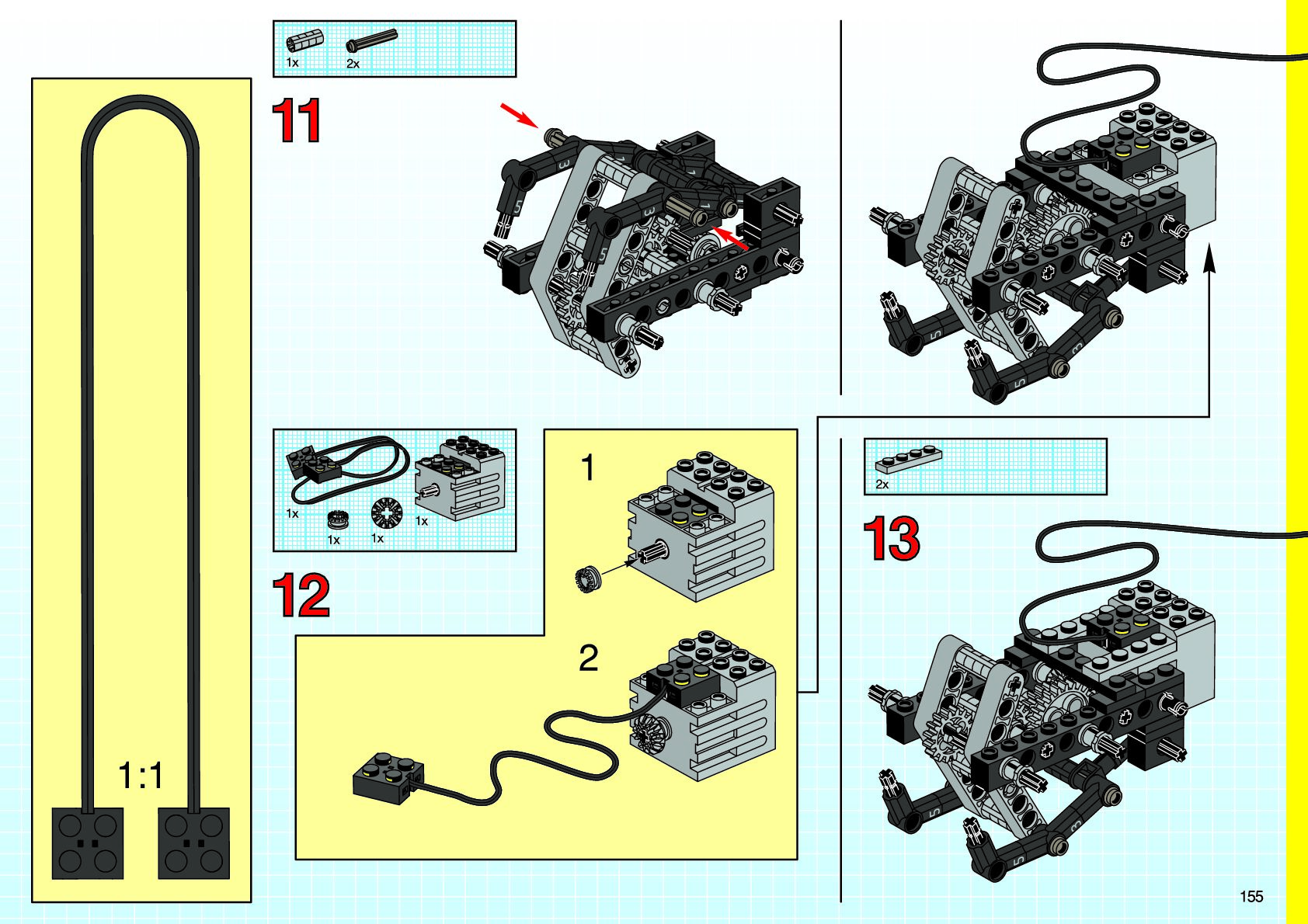 1:1

1x 2x

11

1x 1x 1x 1x

12

1

2

2x

13

155