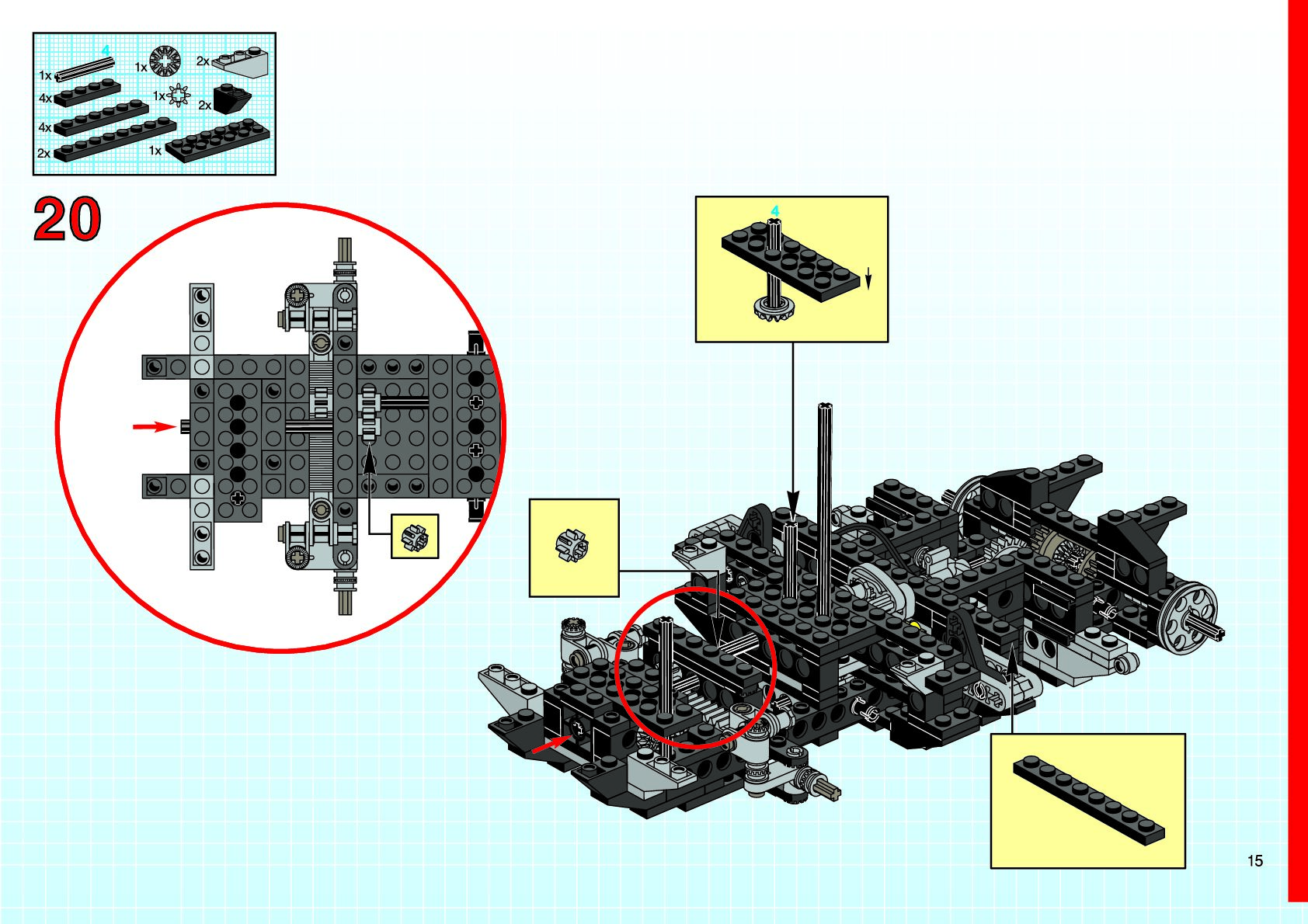 4
1x
1x
2x
4x
1x
2x
4x
2x
1x

20

4

15