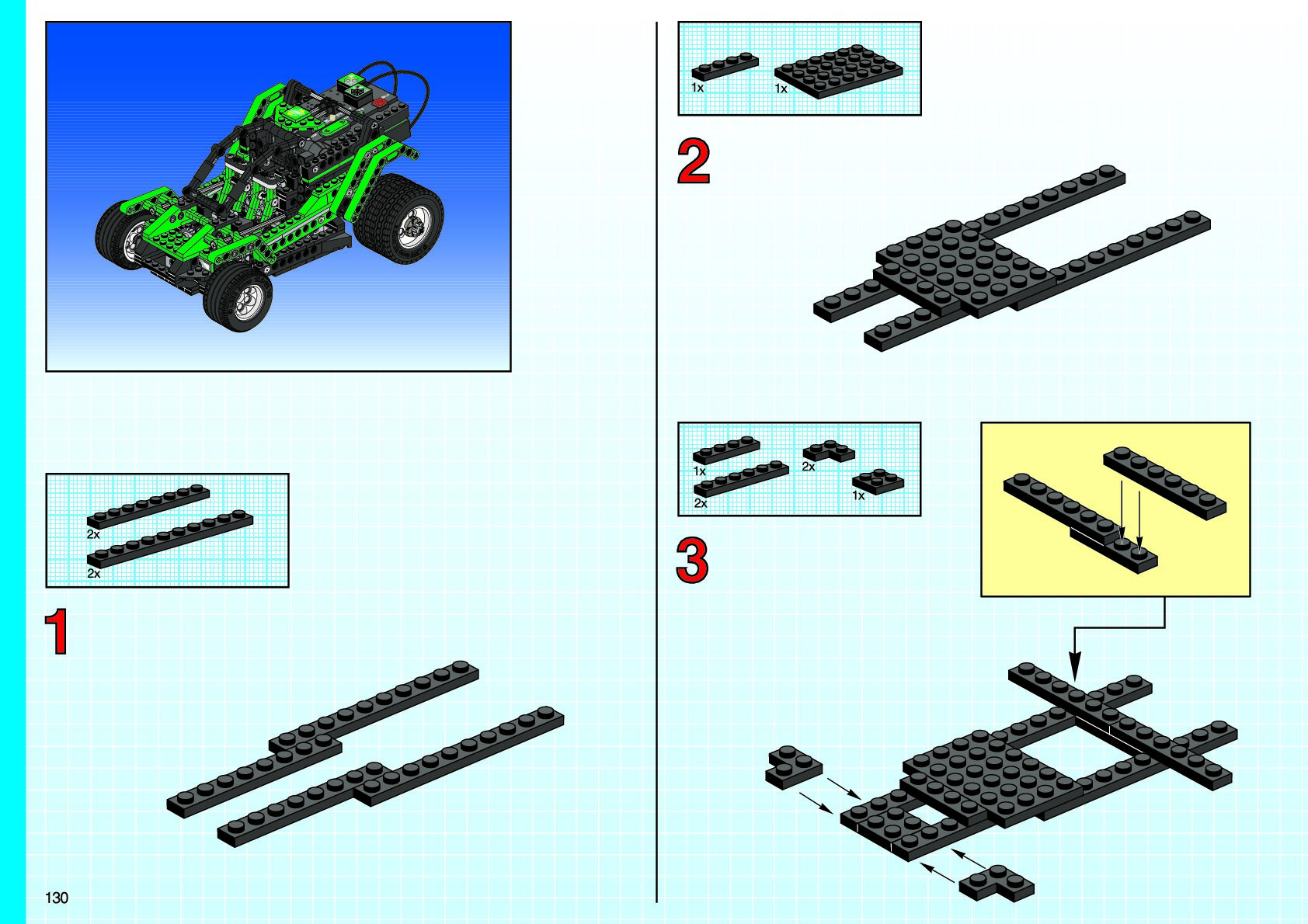 2x
2x

1

130

1x
1x

2

1x
2x
2x
1x

3