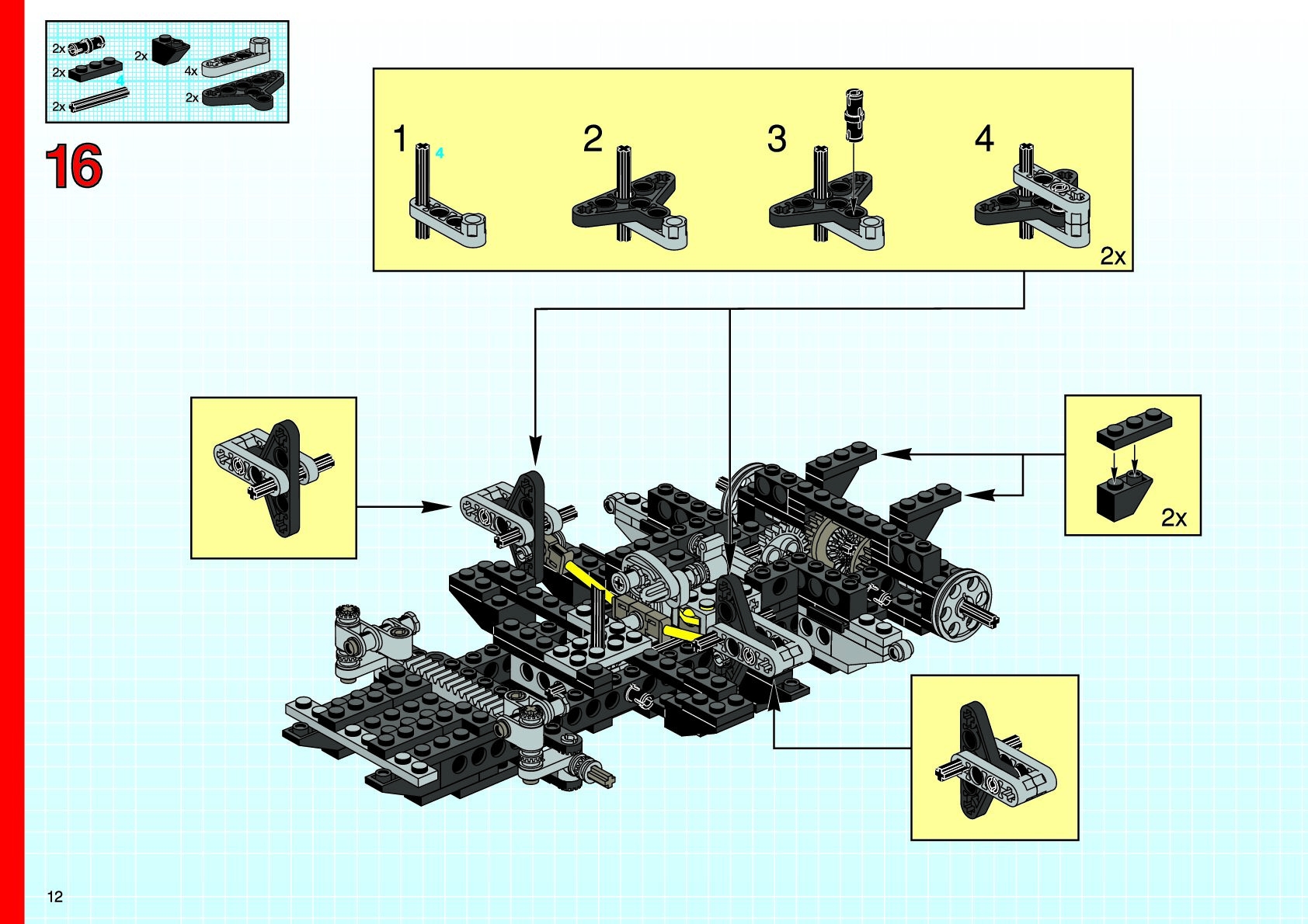 2x
2x
4
2x
2x
4x
2x

16

1
4
2
3
4
2x

2x

12