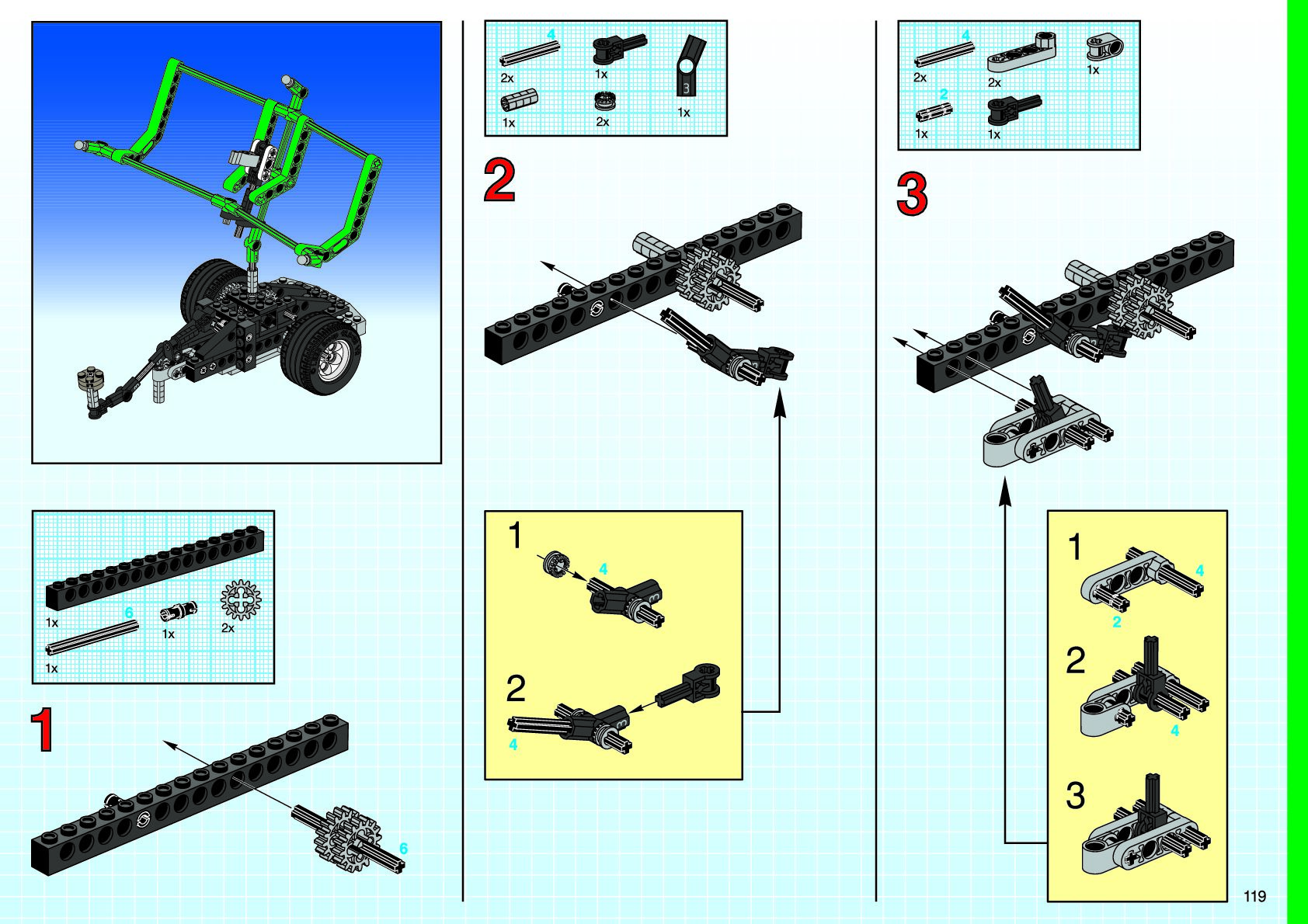 1x
6
1x
2x
1x

1

6

4
2x
1x
3
1x
1x
2x

2

1
4

2
4

4
2x
2x
1x
2
1x
1x

3

1
4
2

2
4

3

119