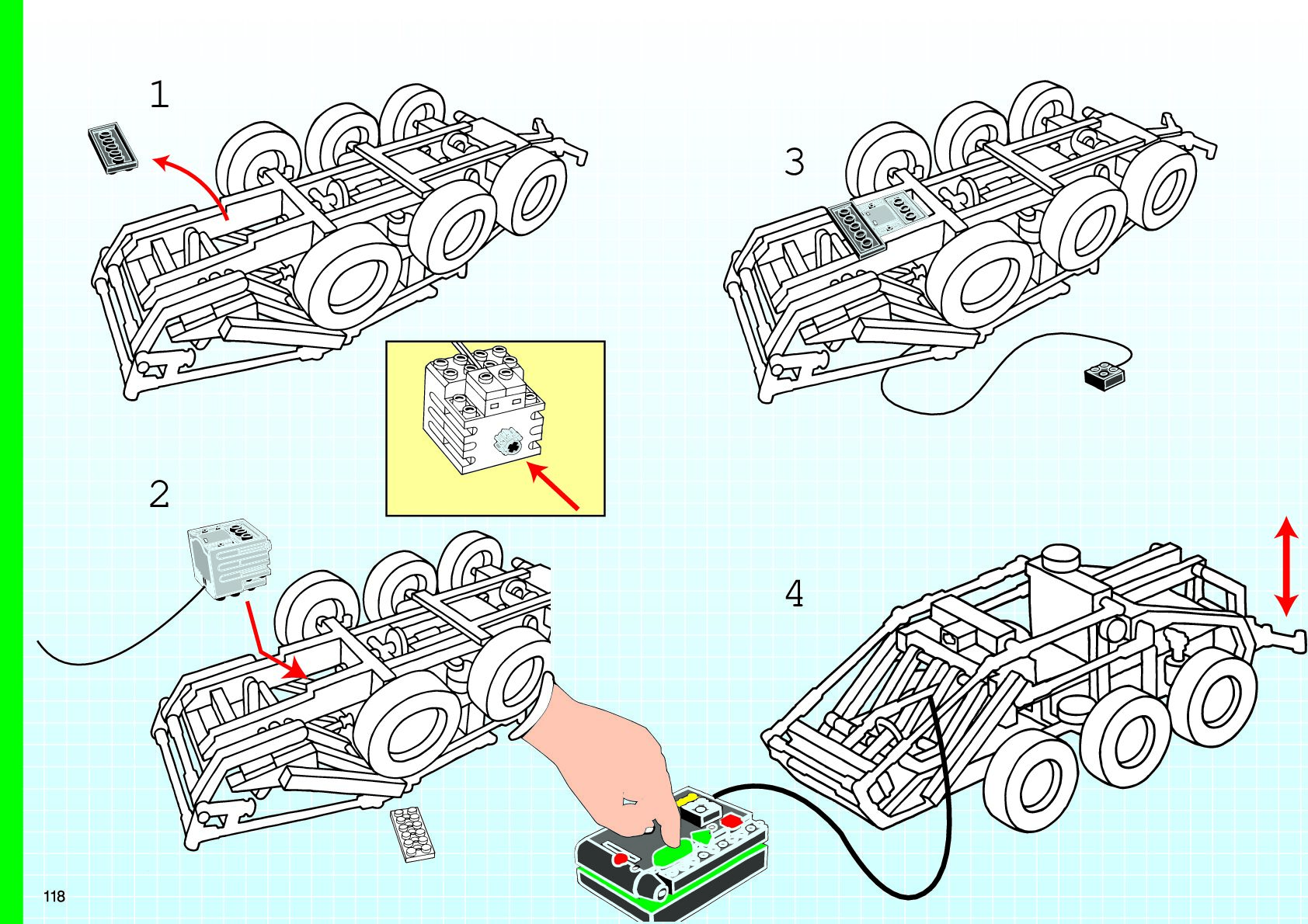 1

3

2

4

118