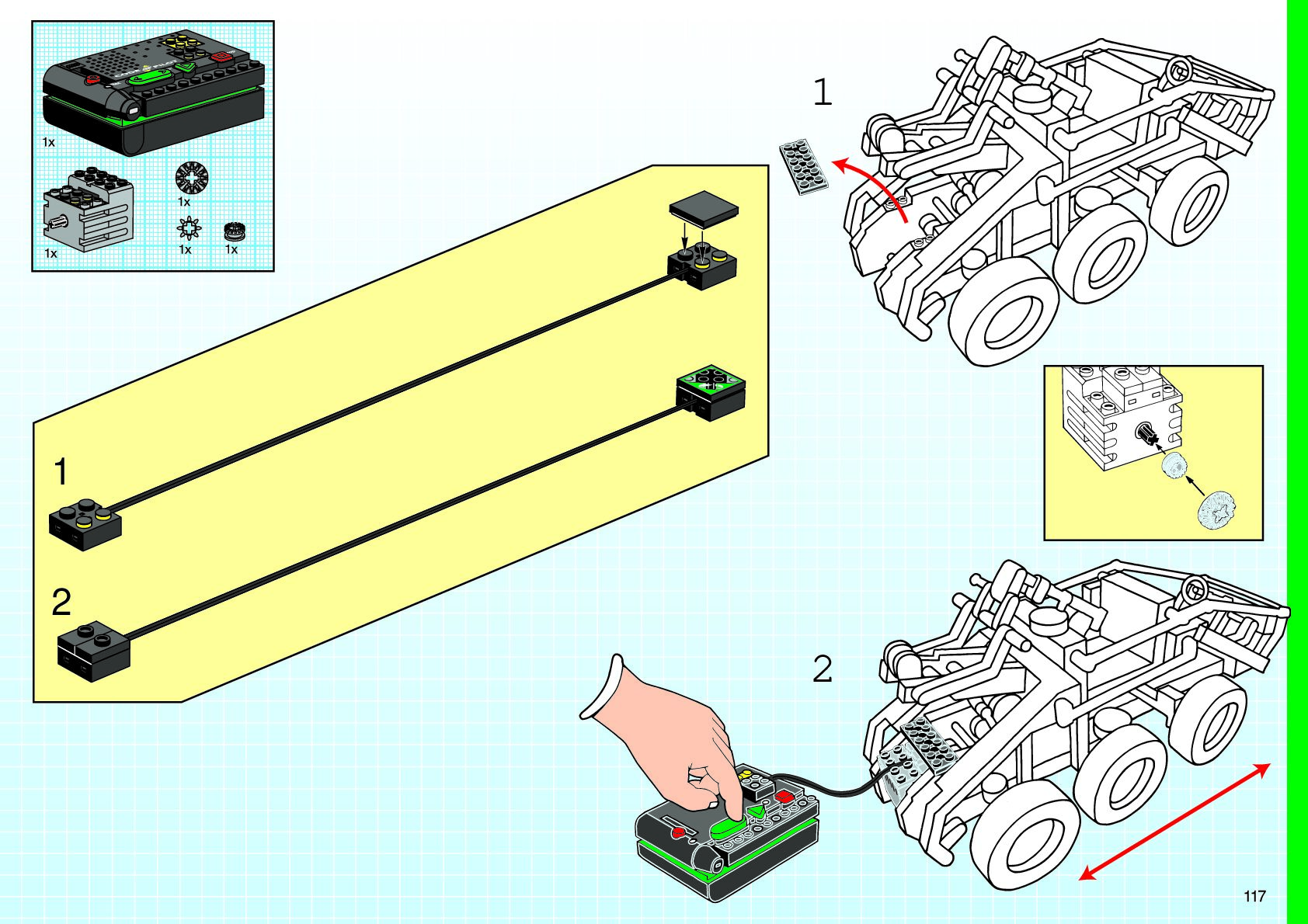 1x

1x

1x

1x

1x

1

2

1

2

117