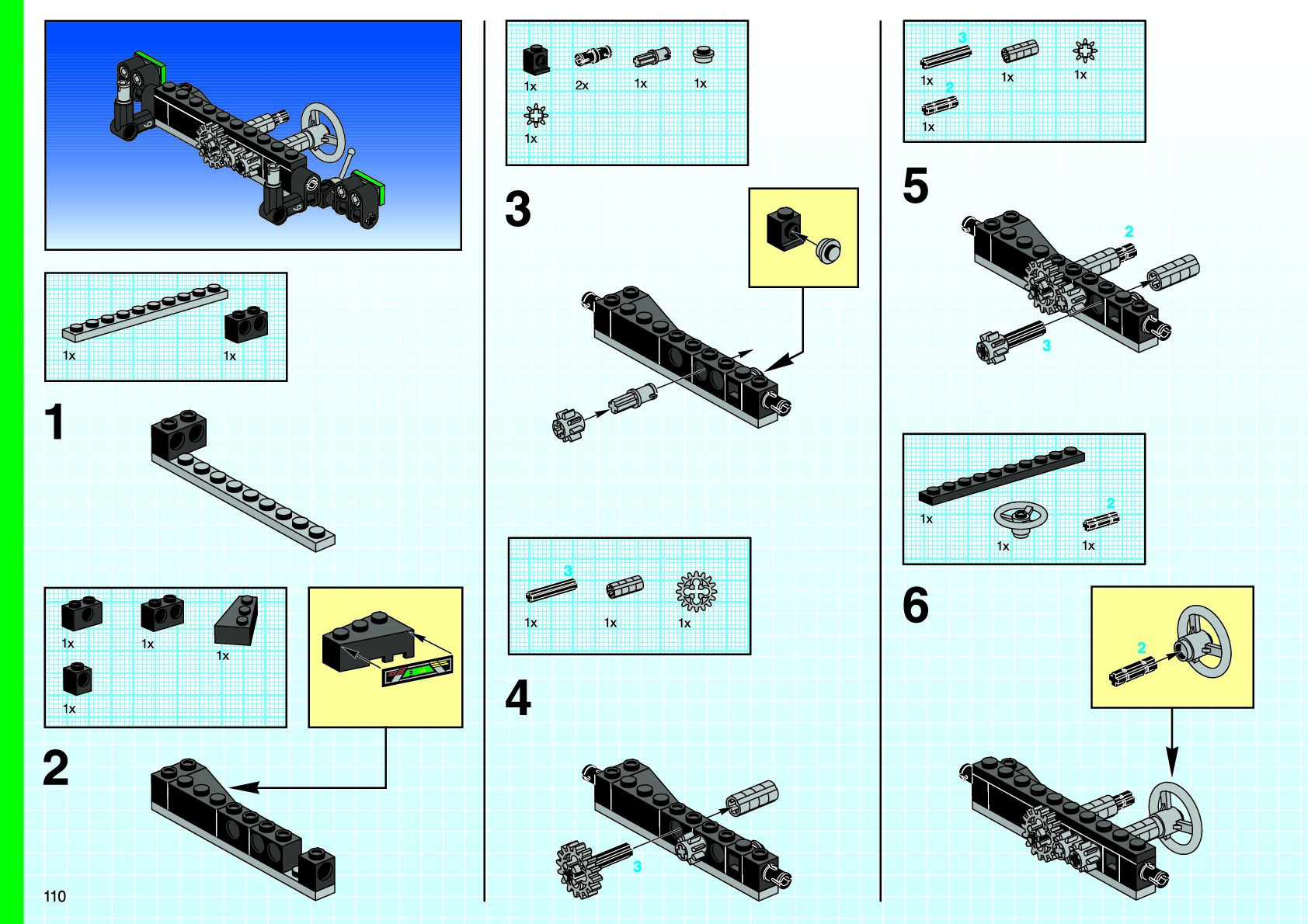 1x 1x

1

1x 1x 1x

1x

2

110

1x 2x 1x 1x

1x

3

3

1x 1x 1x

4

3

3

1x 1x 1x

2

1x

5

2

3

1x

1x 2 1x

6

2