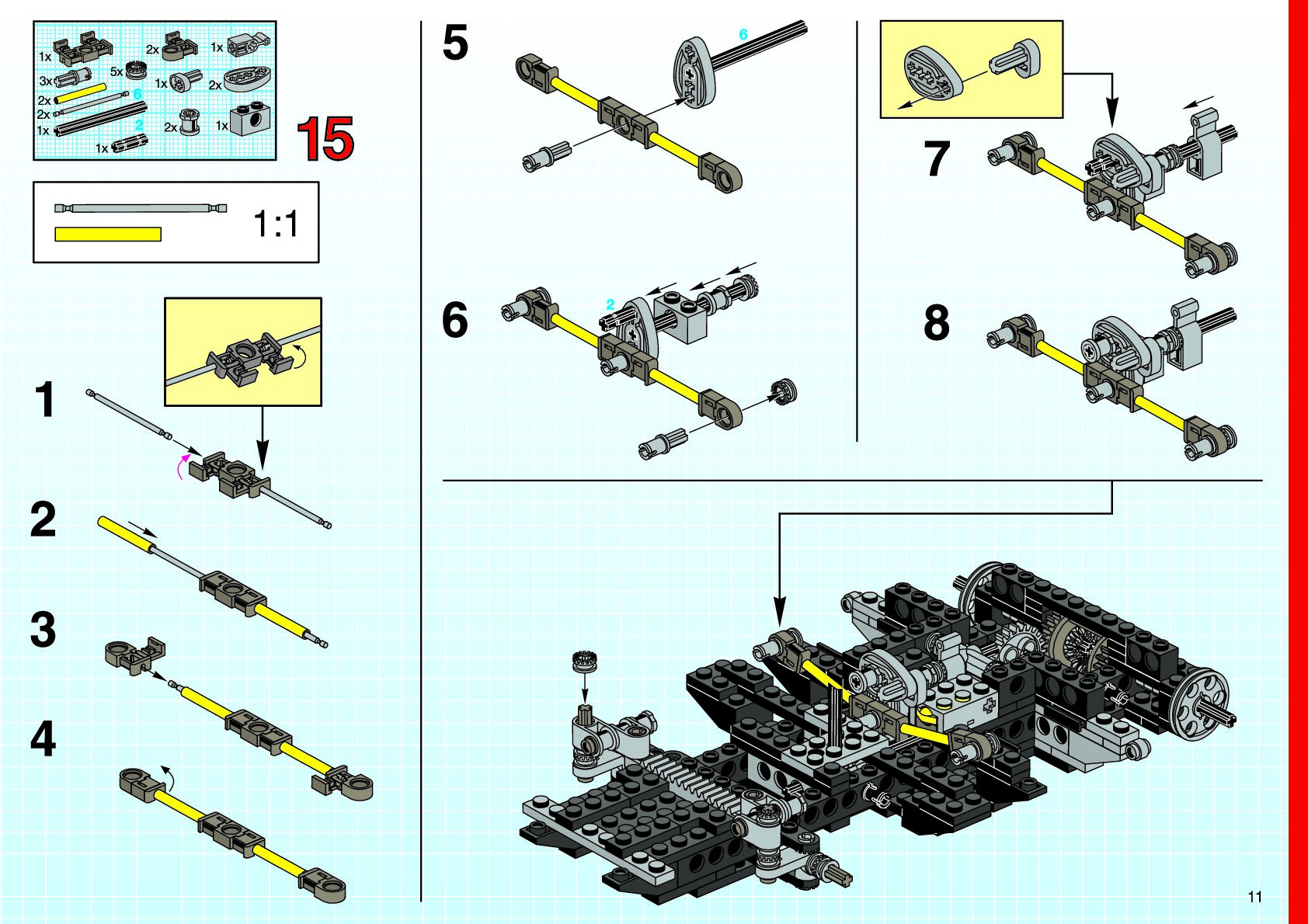 1x 2x 1x
3x 5x 1x 2x
2x 6
2x
1x 2 2x 1x
1x

15

1:1

1

2

3

4

5
6

6
2

7

8

11