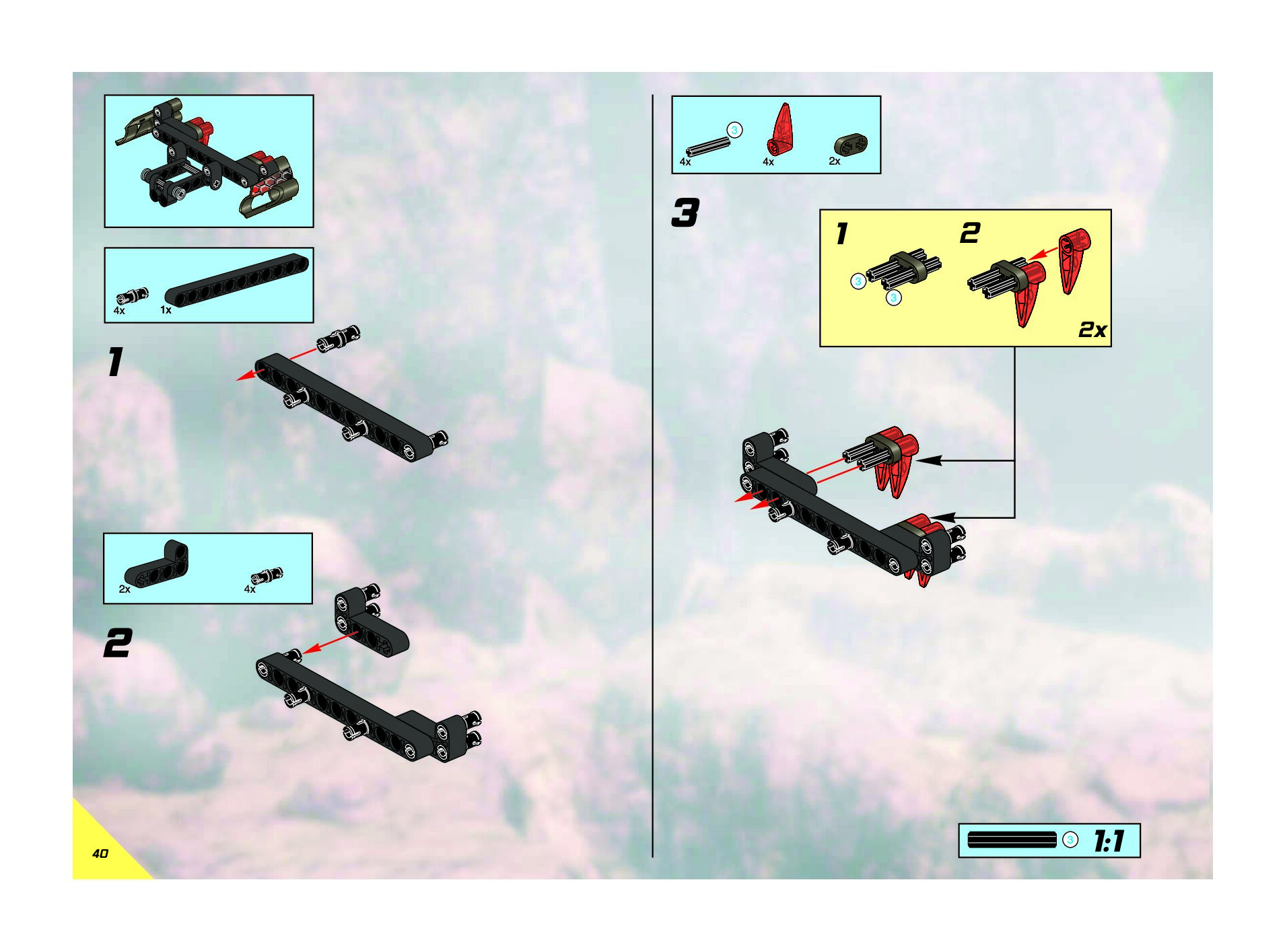 4x 1x

1

2x 4x

2

40

3

4x 4x 2x

3

1

3

3

2

2x

3 1:1