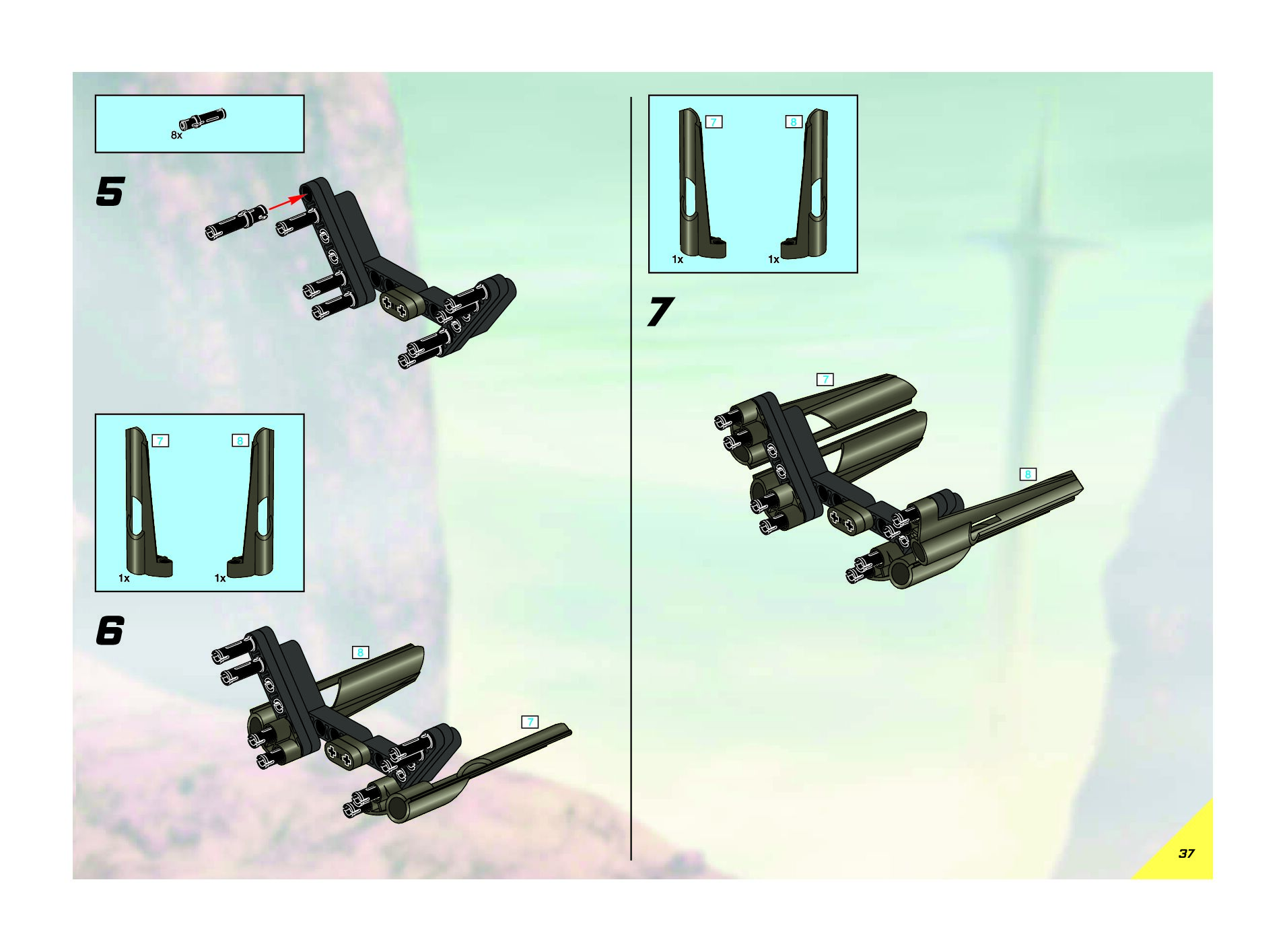 8x

5

7 8

1x 1x

6

8

7

7 8

1x 1x

7

7

8

37