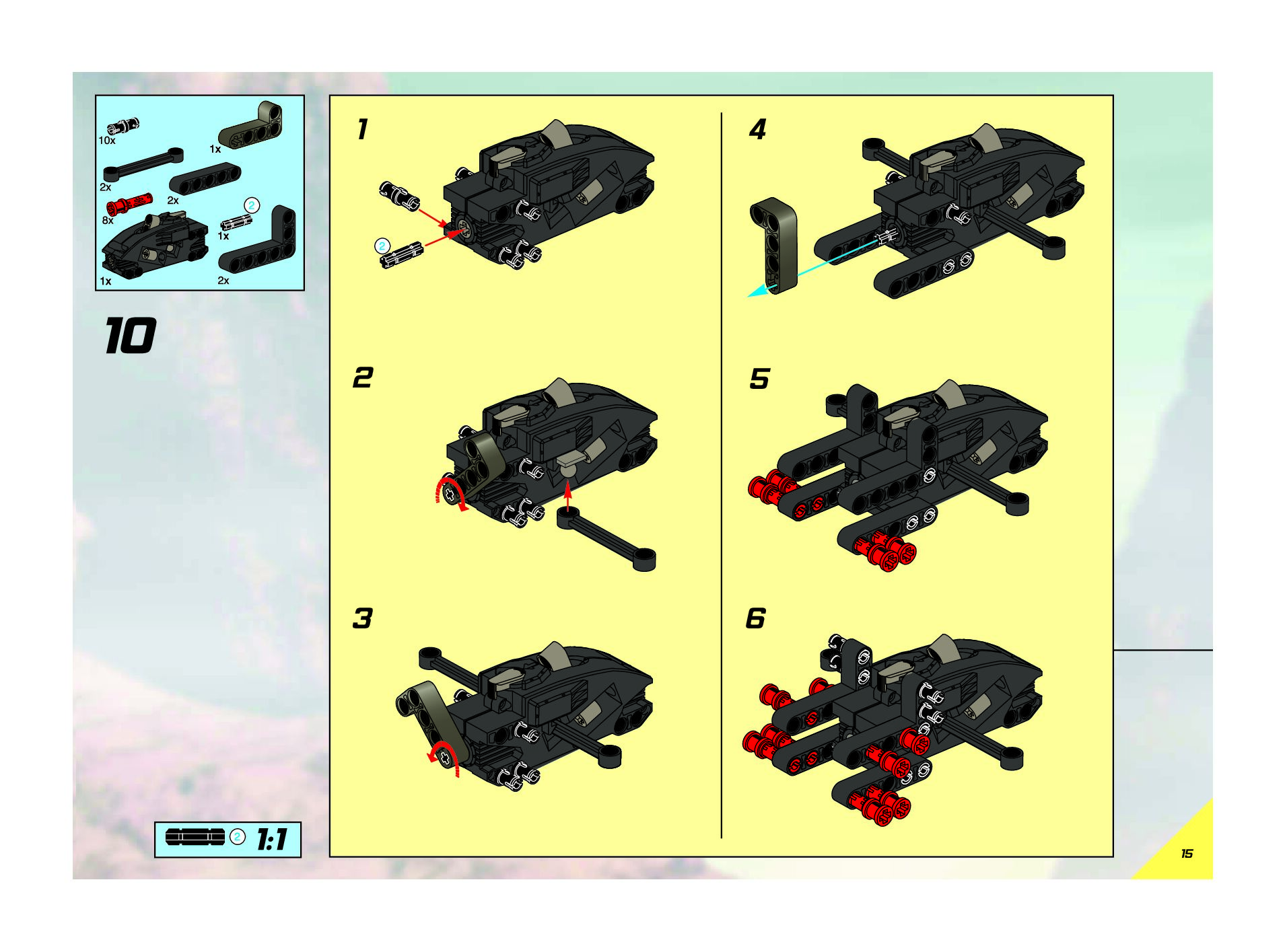 10x
1x
2x
2x
8x
2
1x
1x
2x

10

2 1:1

1
2

2

3

4

5

6

15