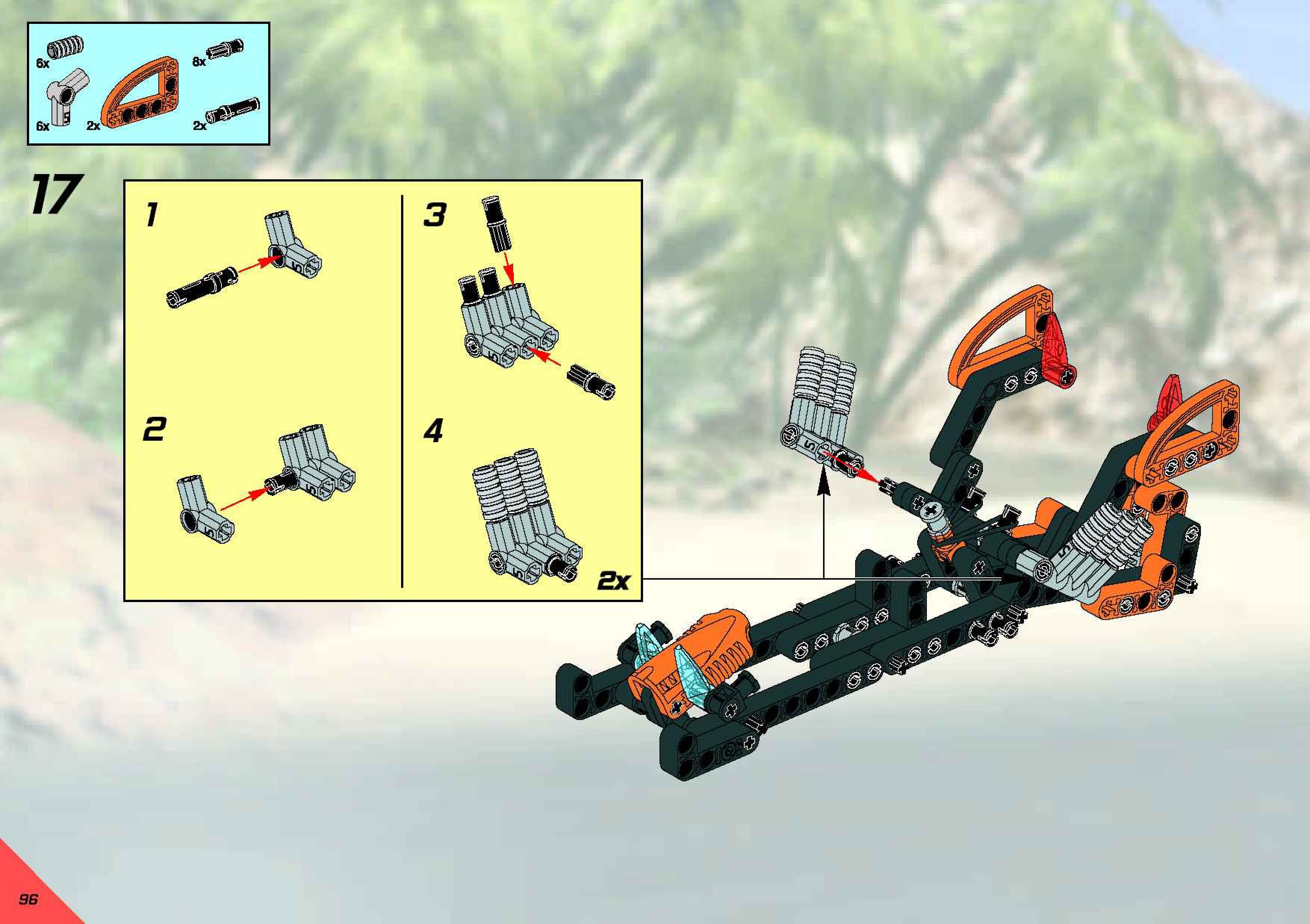 6x
8x
6x
2x
2x

17

1

2

3

4

2x

96