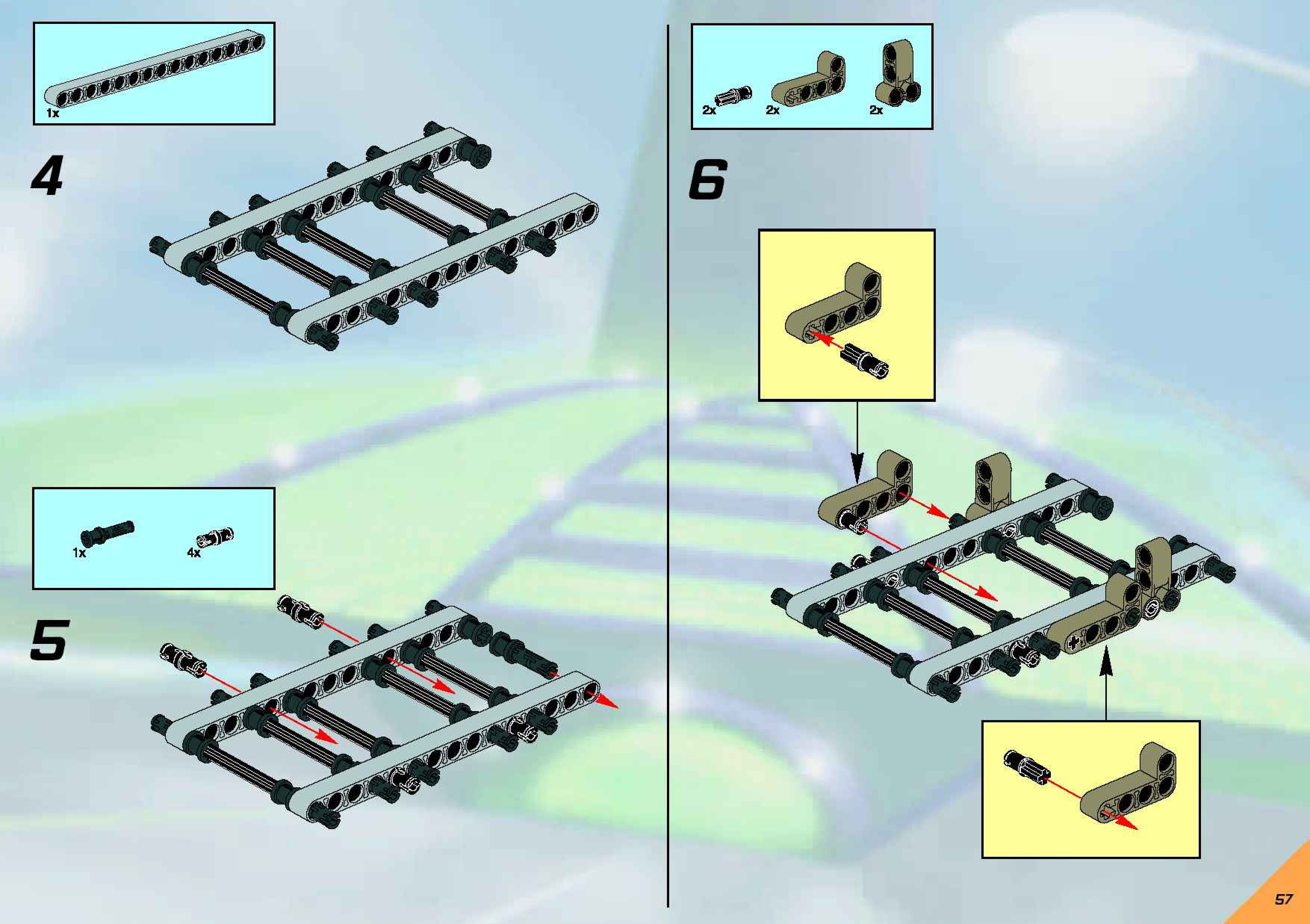 1x

4

1x
4x

5

2x
2x
2x

6

57