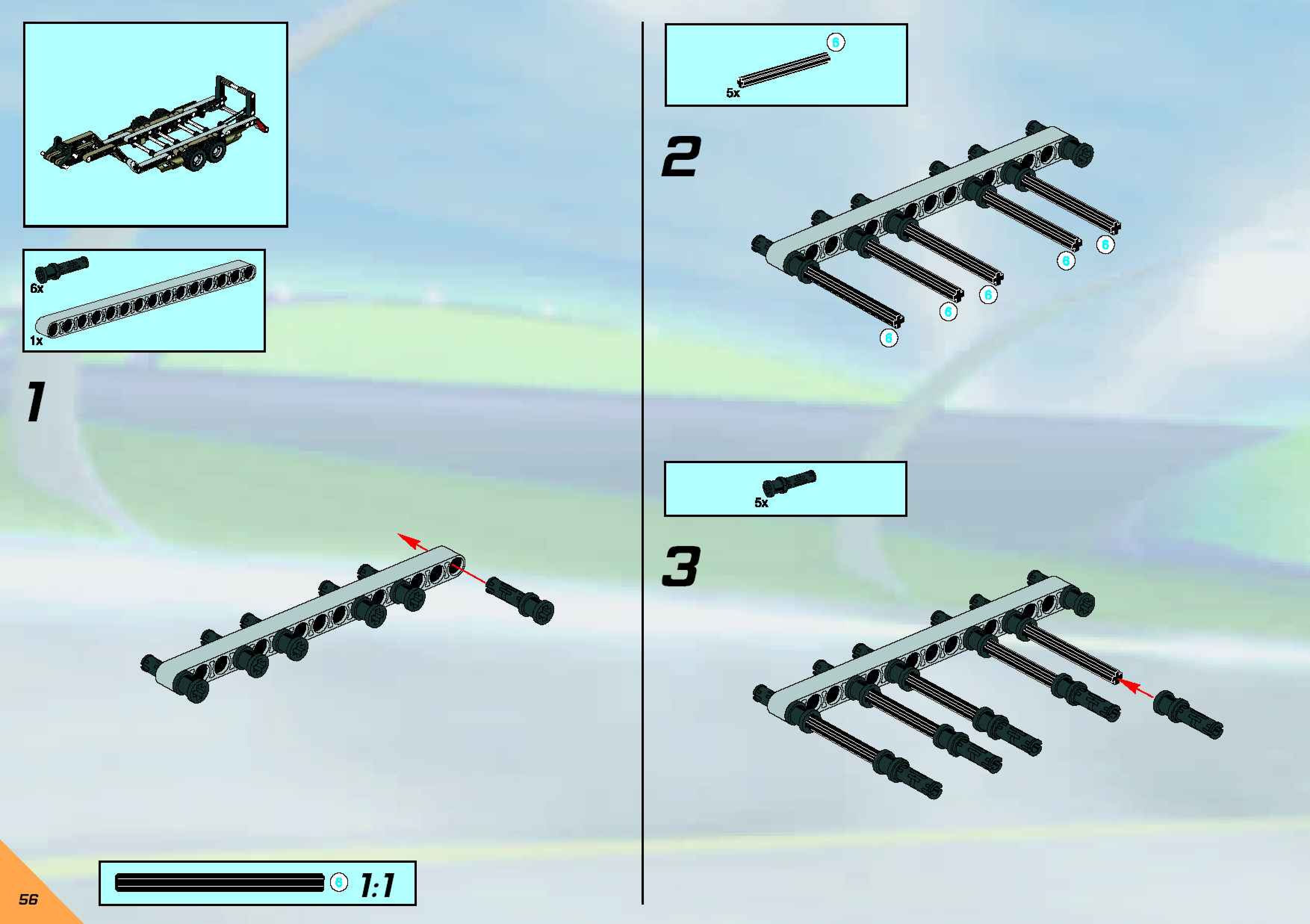 6x
1x

1

6
1:1

56

6
5x

2

6
6
6
6
6

5x

3