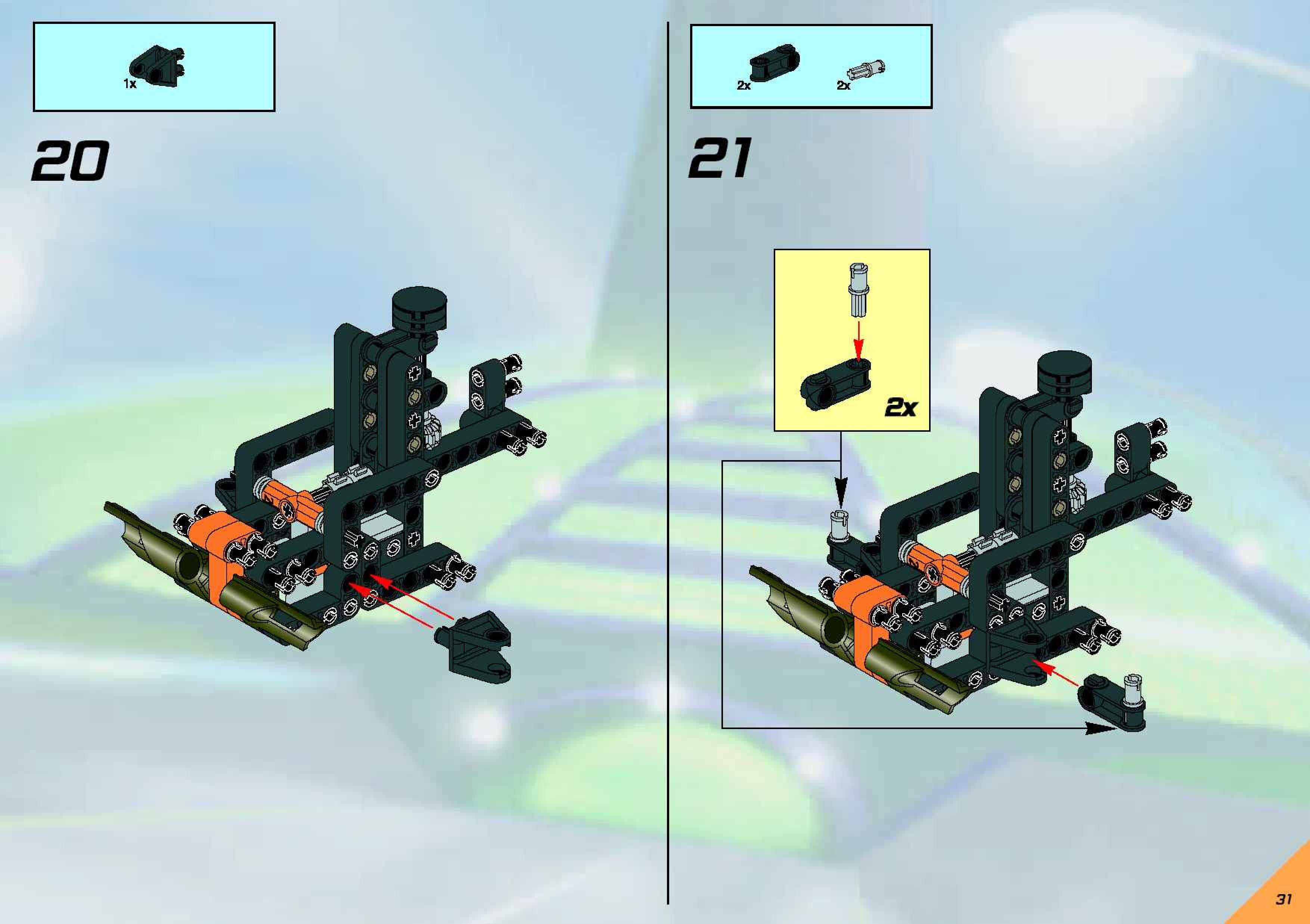 1x

20

2x 2x

21

2x

31