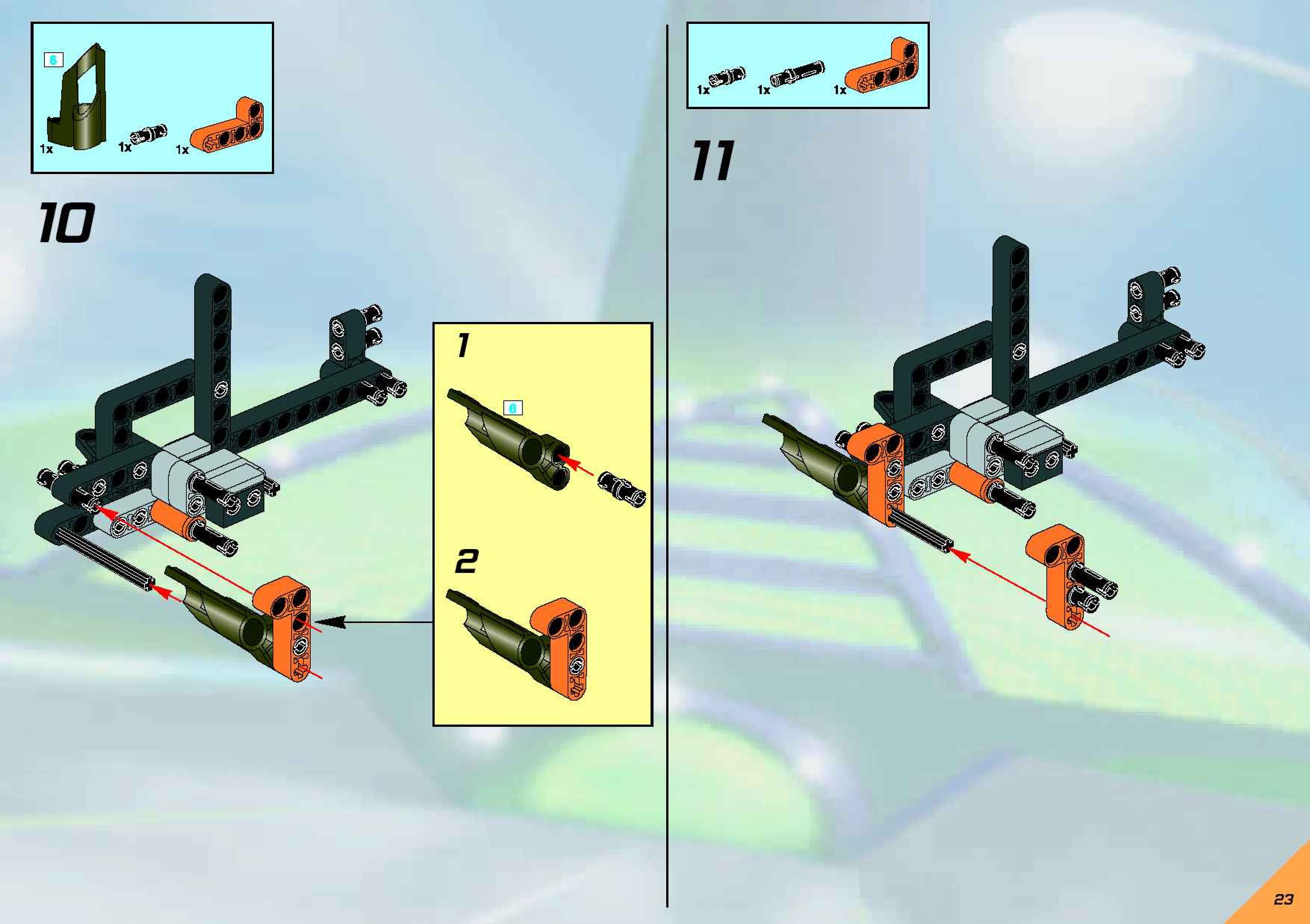 6
1x
1x
1x

10

1
6

2

1x
1x
1x

11

23