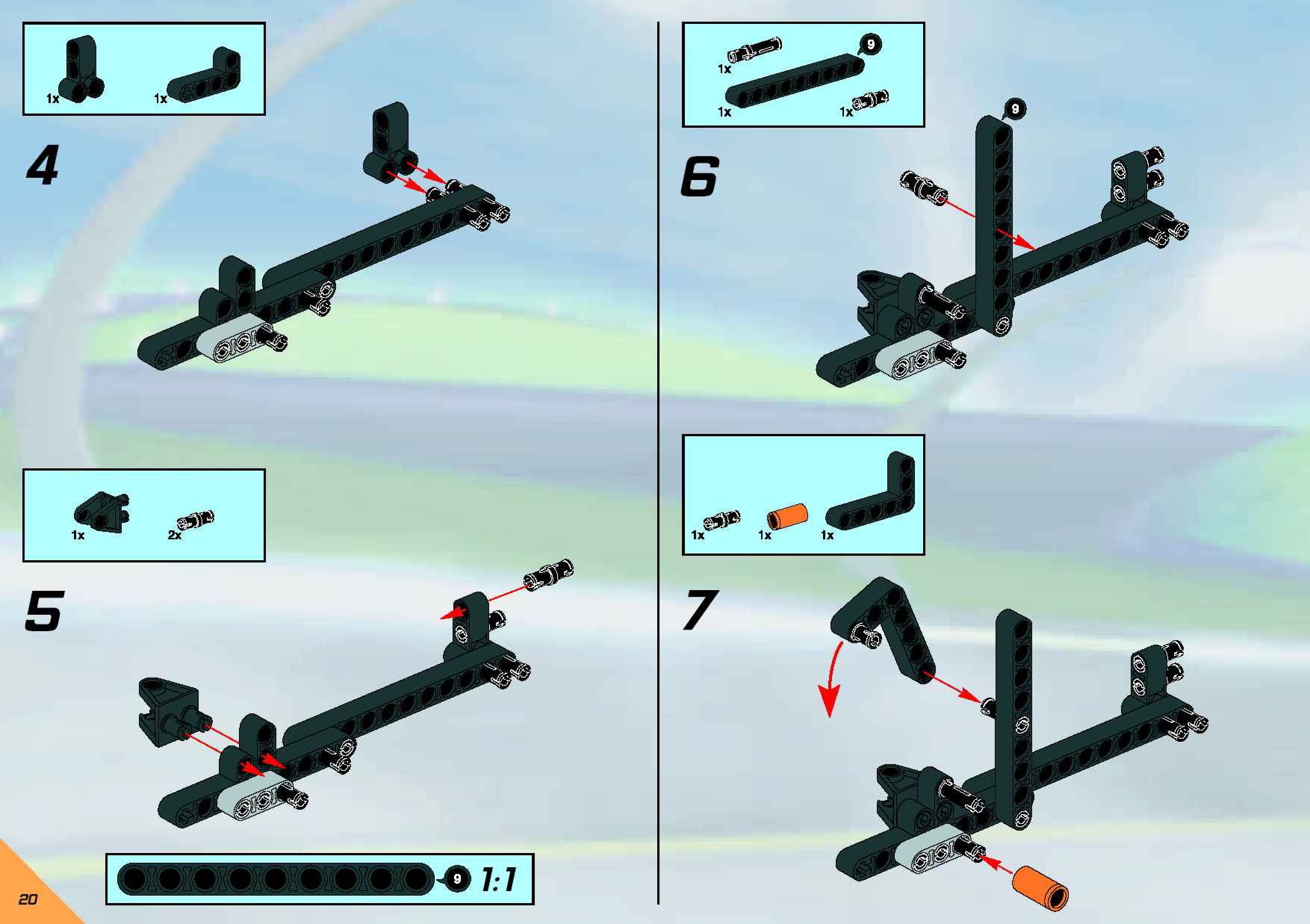 1x 1x

4

1x 2x

5

9 1:1

20

1x 9
1x 1x

9

6

1x 1x 1x

7