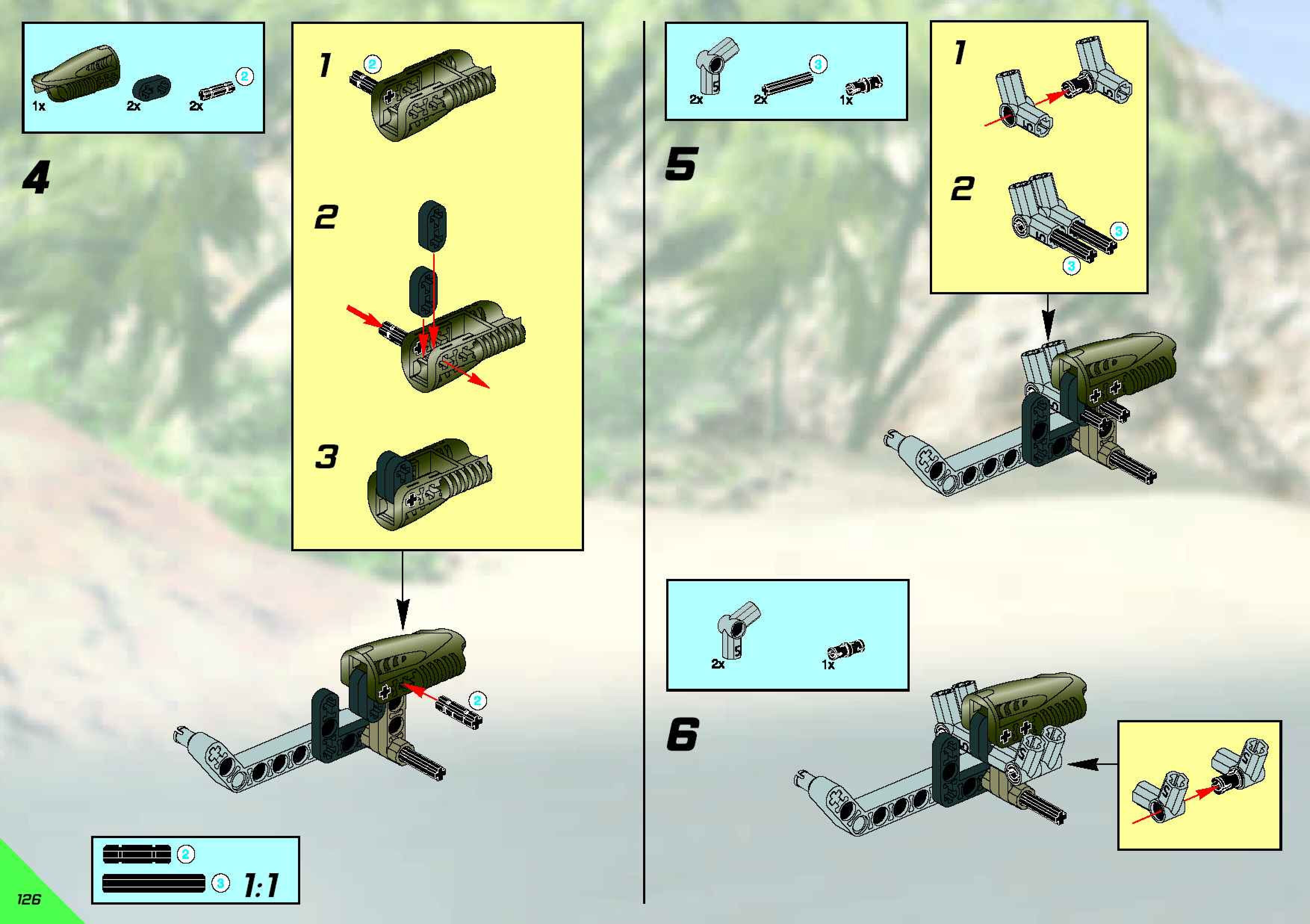 1x 2x 2x 2

4

1 2

2

3

2

2

3 1:1

126

2x 2x 3 1x

5

1

2 3

3

2x 1x

6