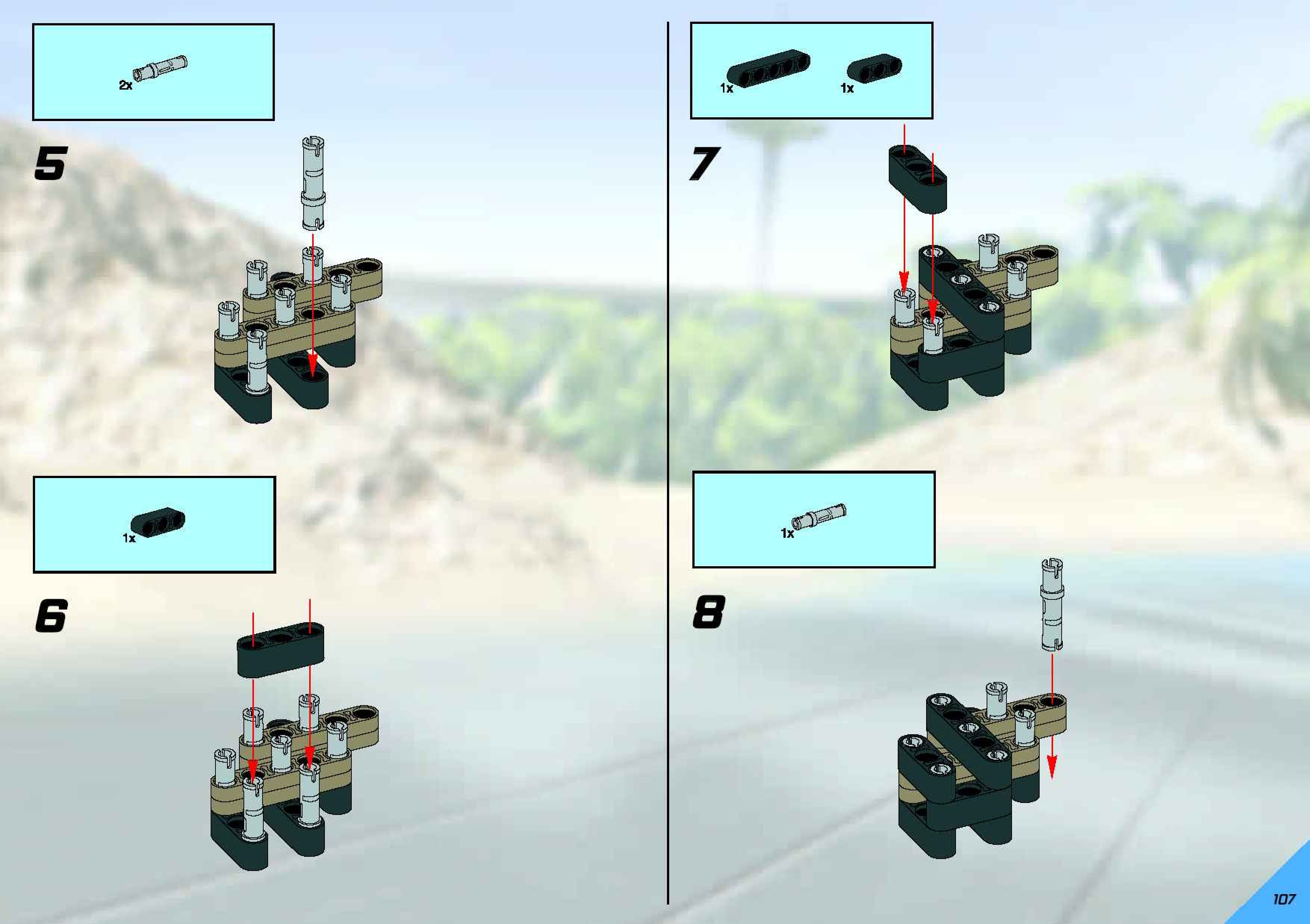 2x

5

1x

6

1x 1x

7

1x

8

107