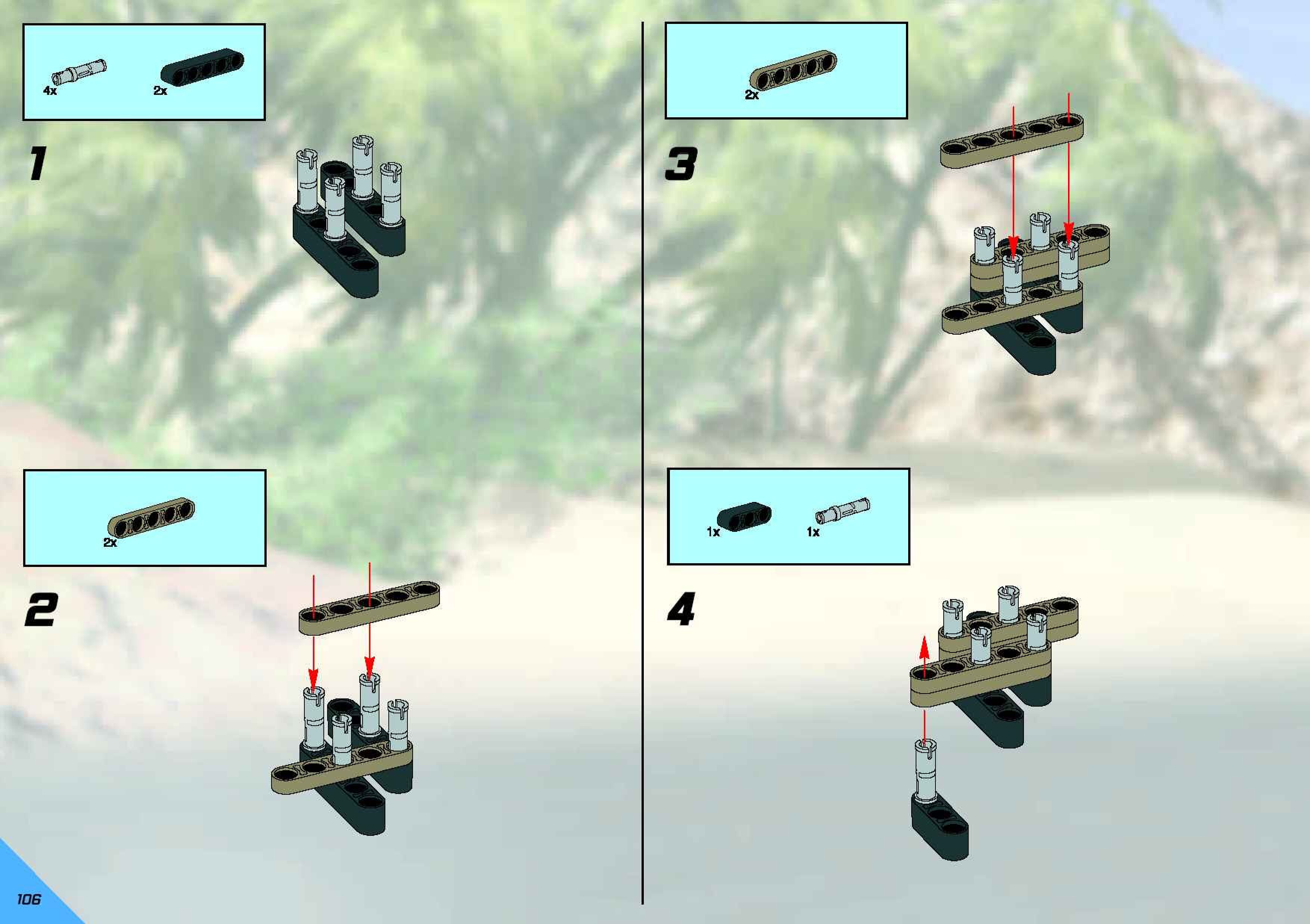 4x
2x

1

2x

2

2x

3

1x
1x

4

106