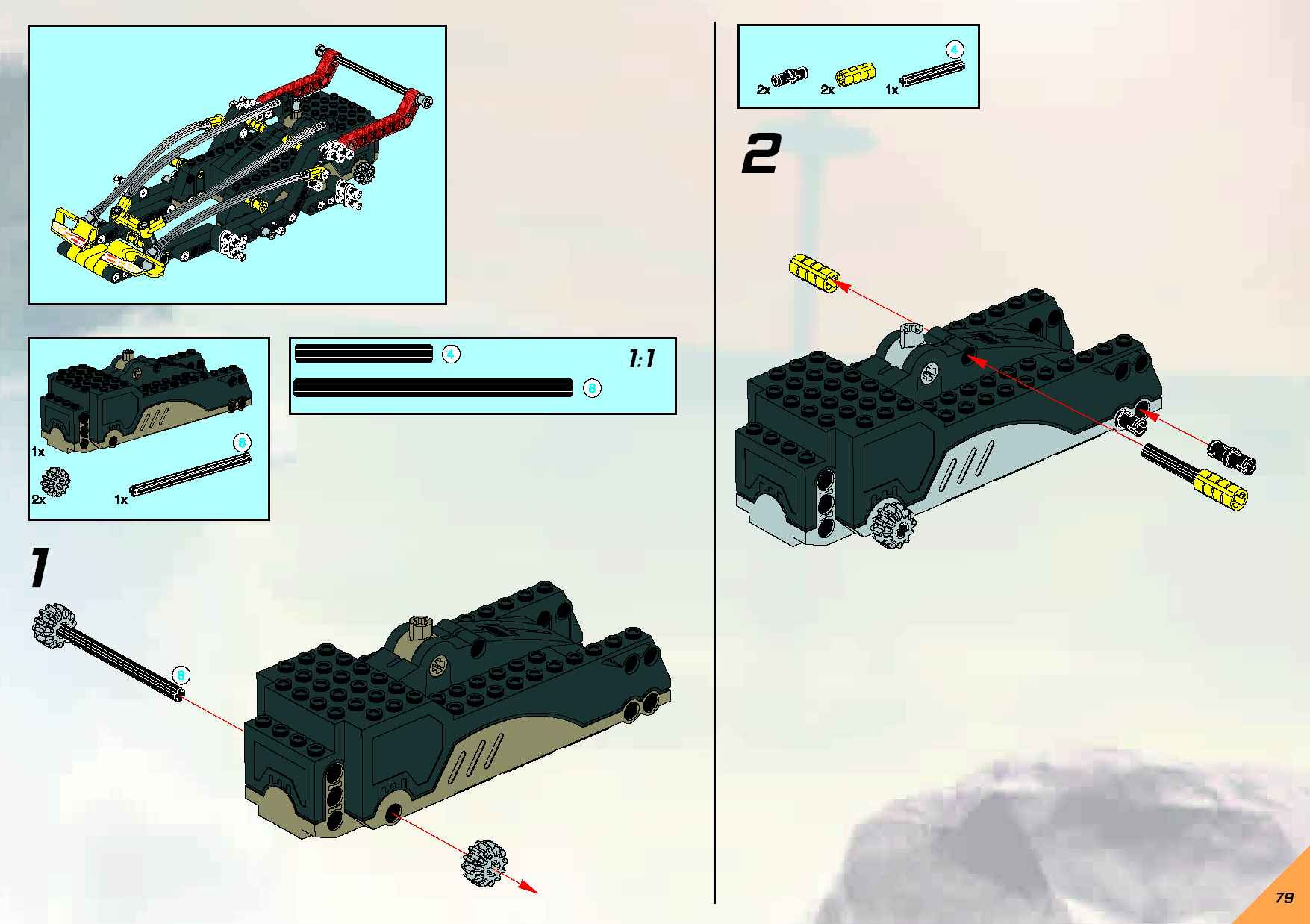 1x
8
2x
1x

4
8
1:1

1

8

4
2x
2x
1x

2

79