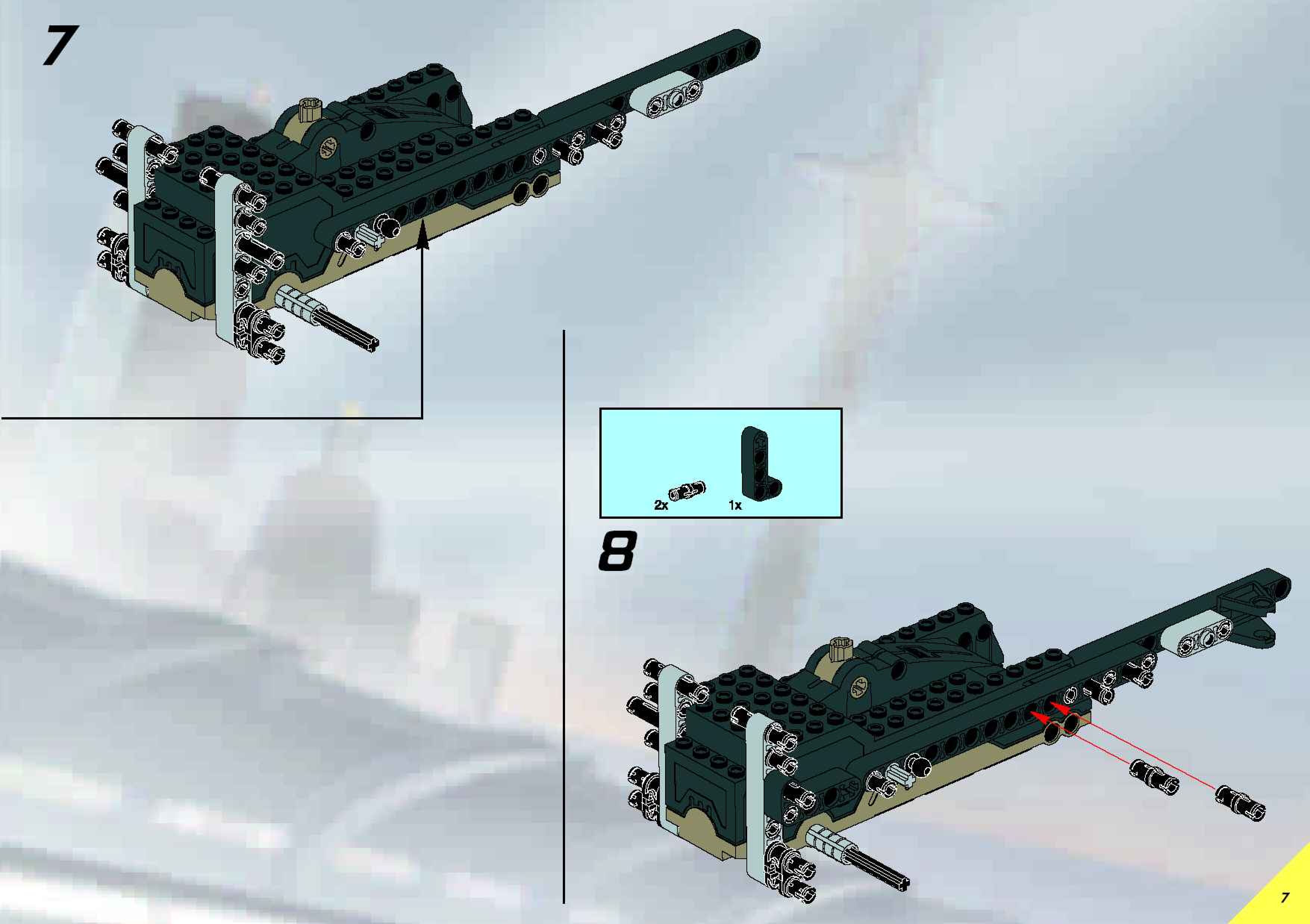 7

2x

1x

8

7