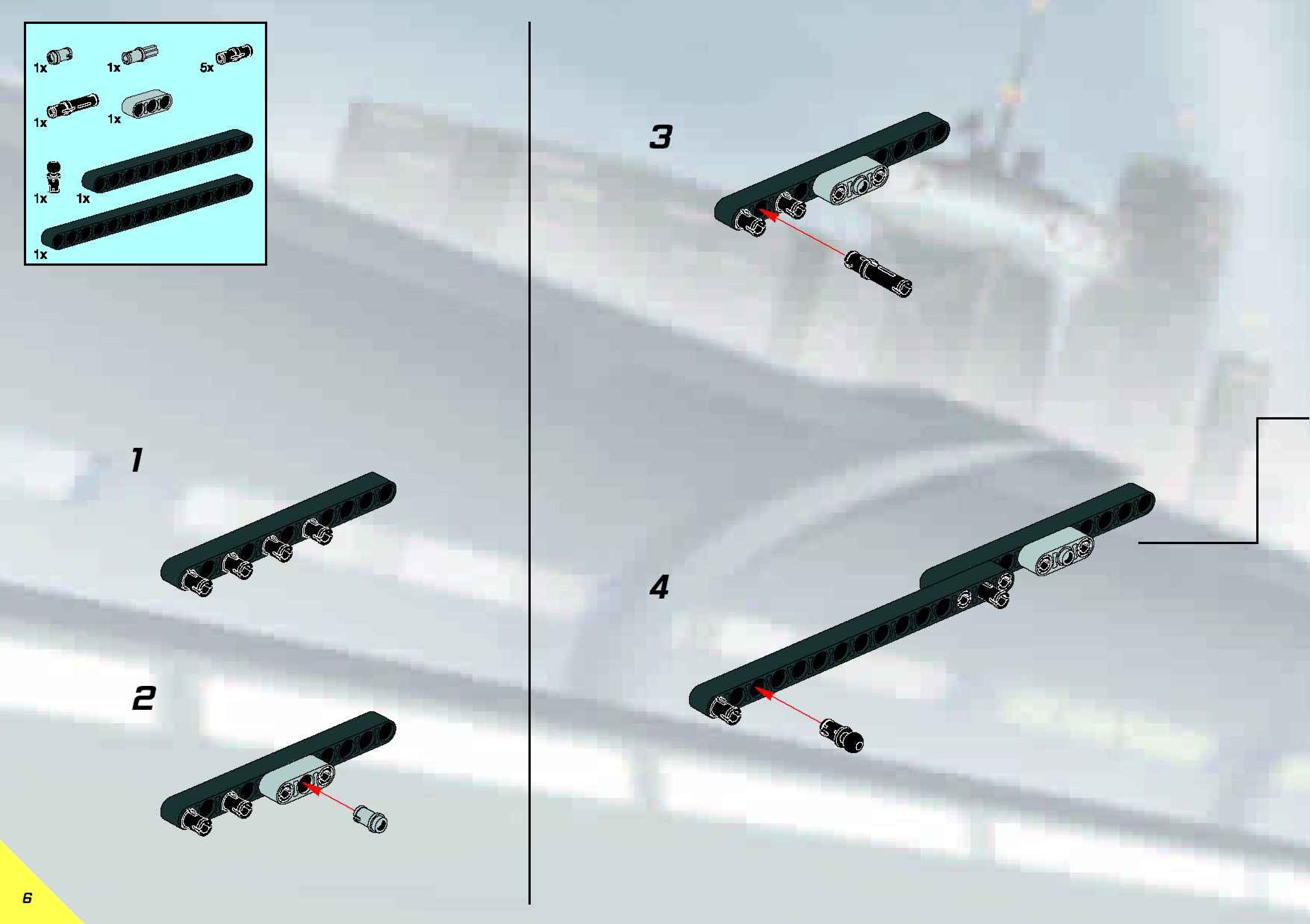 1x 1x 5x
1x 1x
1x 1x
1x

1

2

3

4

6