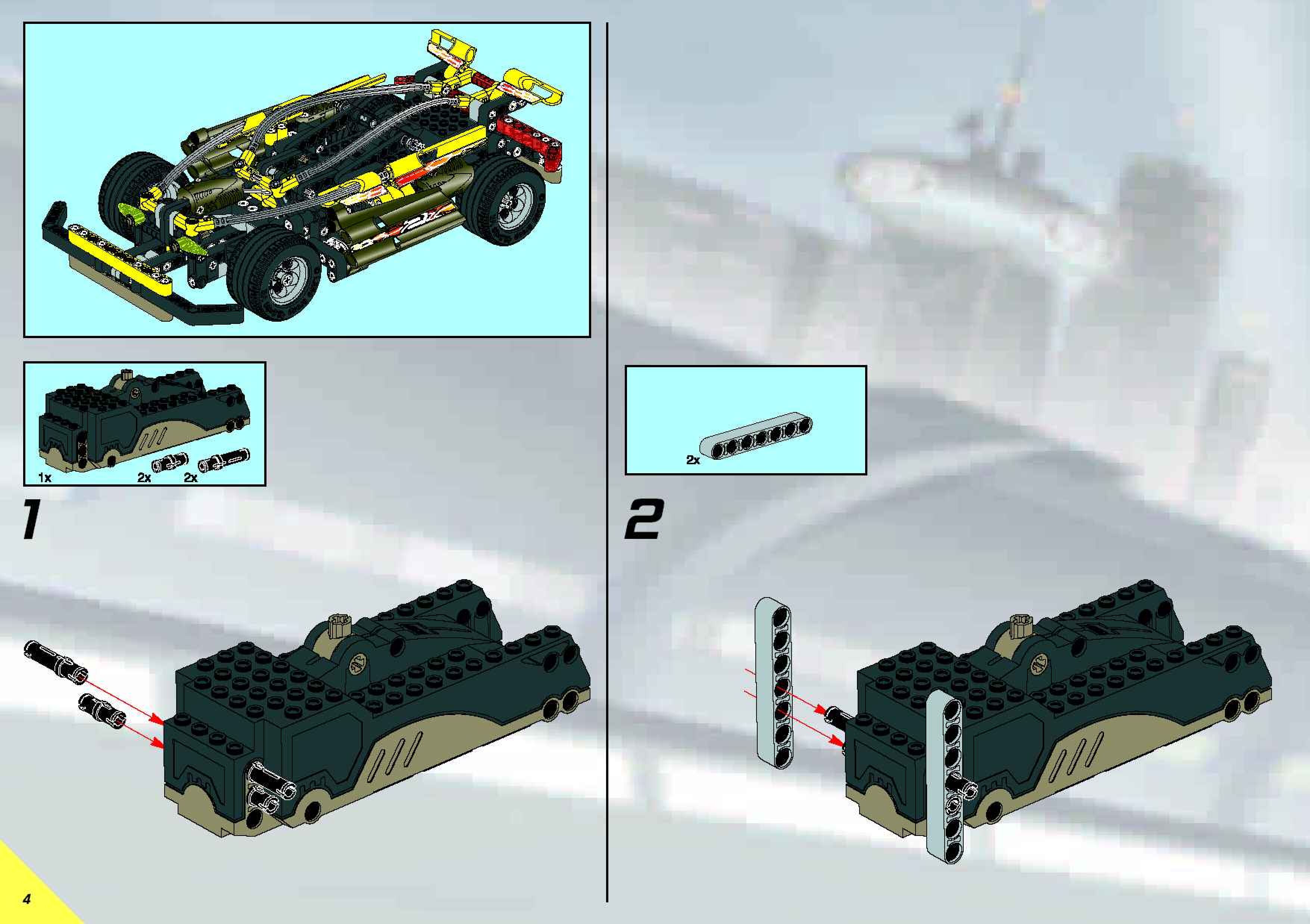 1x 2x 2x

1

2x

2

4