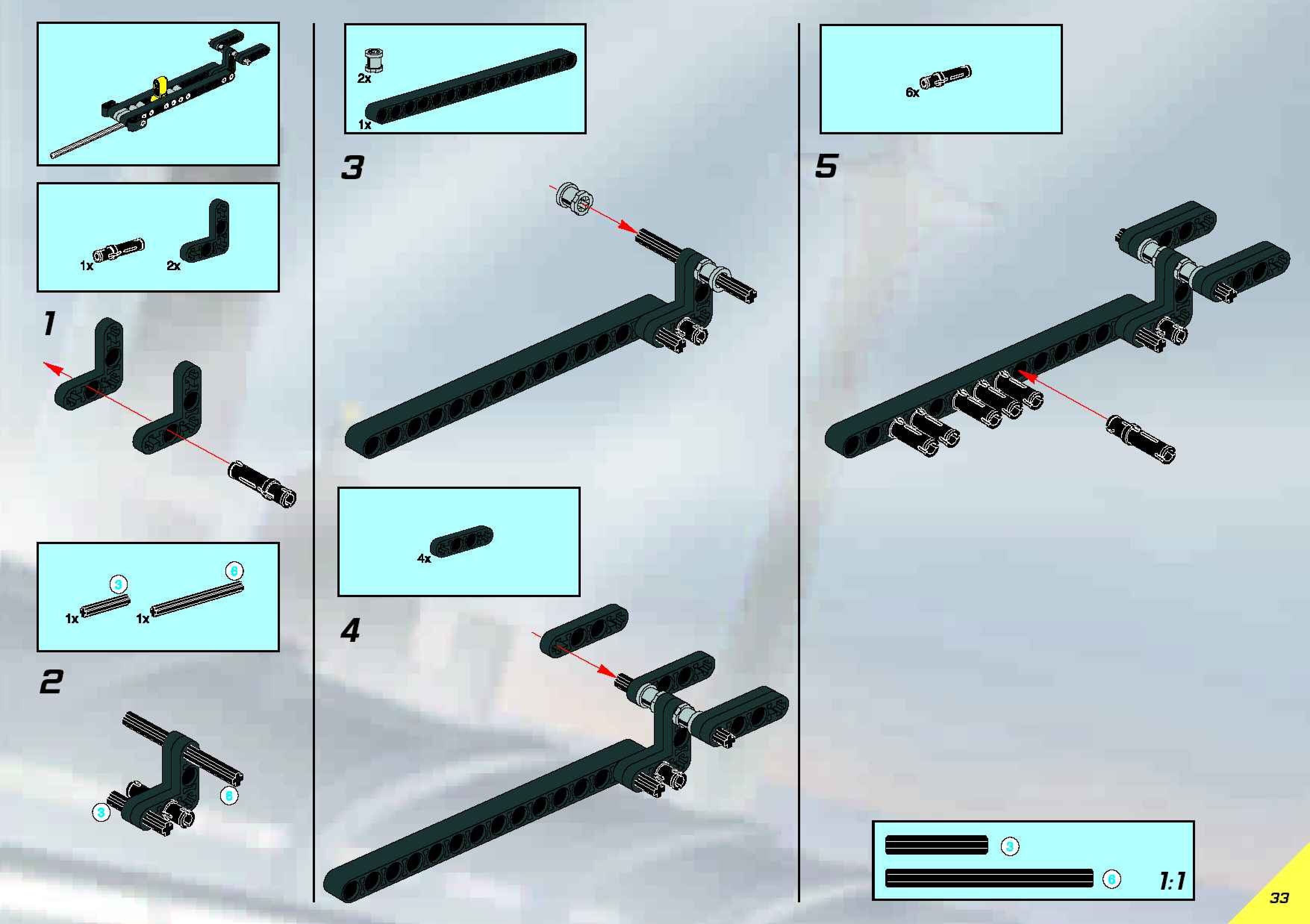 1x 2x

1

3 6
1x 1x

2

3 6

2x
1x

3

4x

4

6x

5

3
6
1:1

33