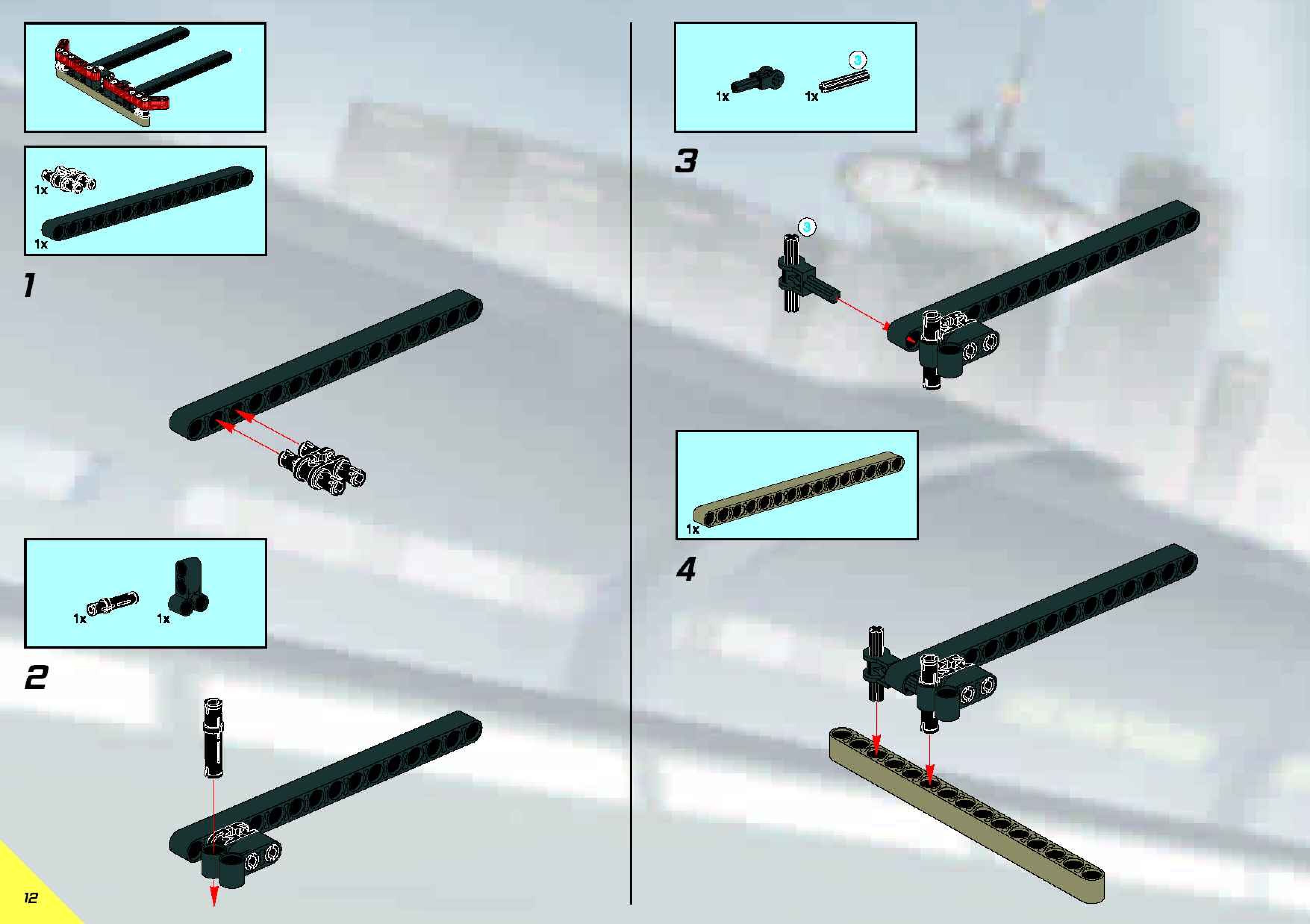 1x
1x
1
1x
1x
2
12
1x
3
1x
3
3
1x
4