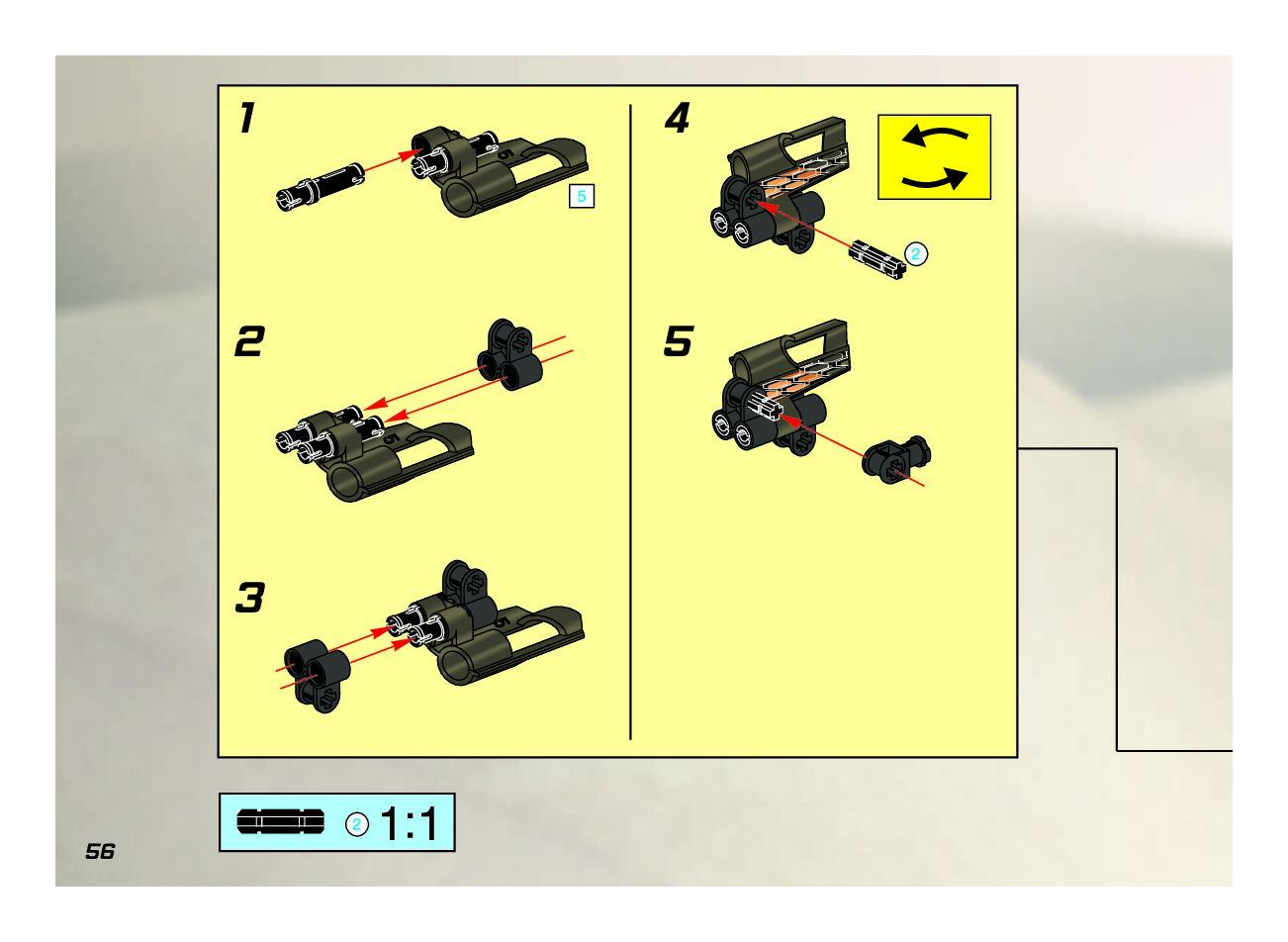 1

5

2

3

4

2

5

2 1:1

56