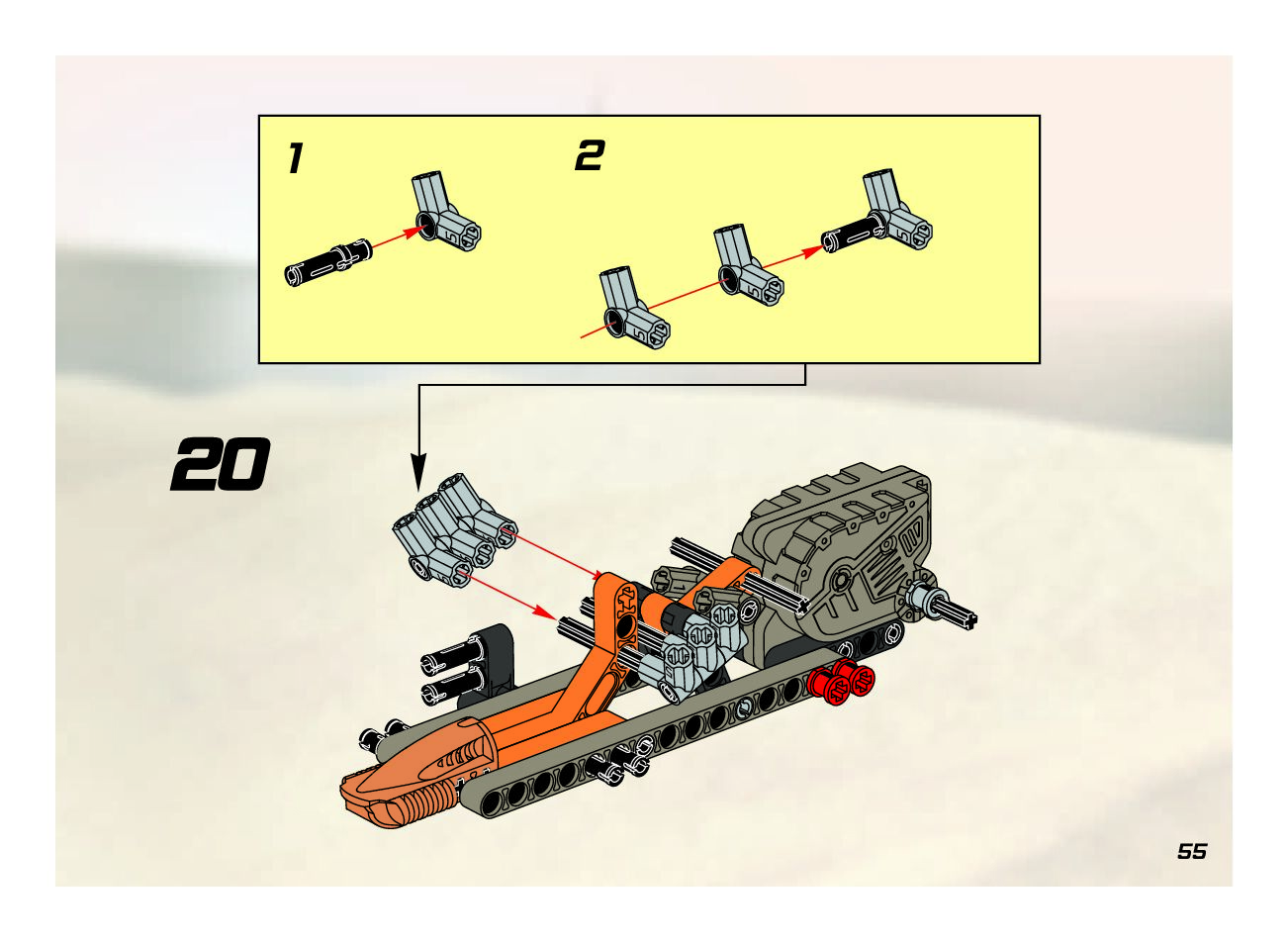 1

2

20

55